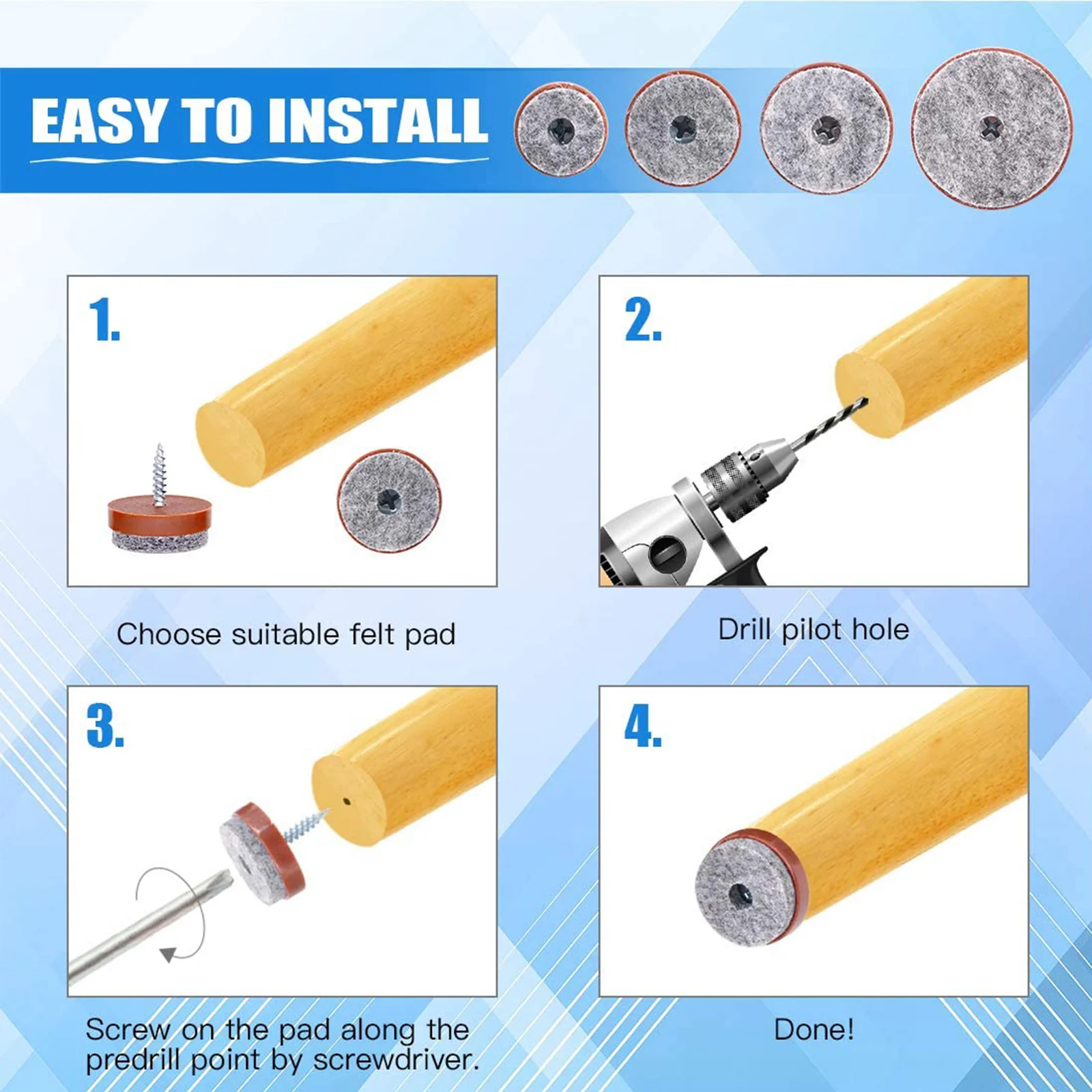 EASY TO INSTALL

1.

Choose suitable felt pad

2.

Drill pilot hole

3.

Screw on the pad along the predrill point by screwdriver.

4.

Done!