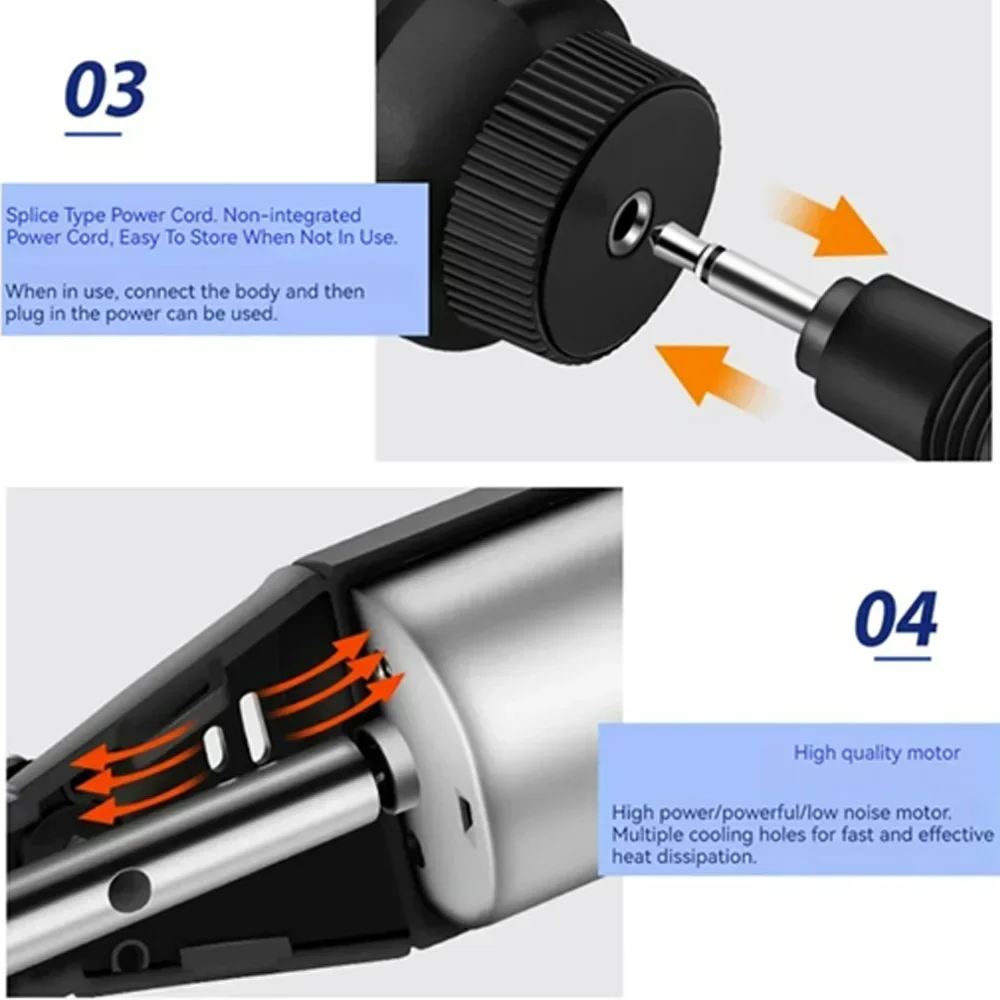 03

Splice Type Power Cord. Non-integrated Power Cord, Easy To Store When Not In Use.

When in use, connect the body and then plug in the power can be used.

04

High quality motor

High power/powerful/low noise motor. Multiple cooling holes for fast and effective heat dissipation.