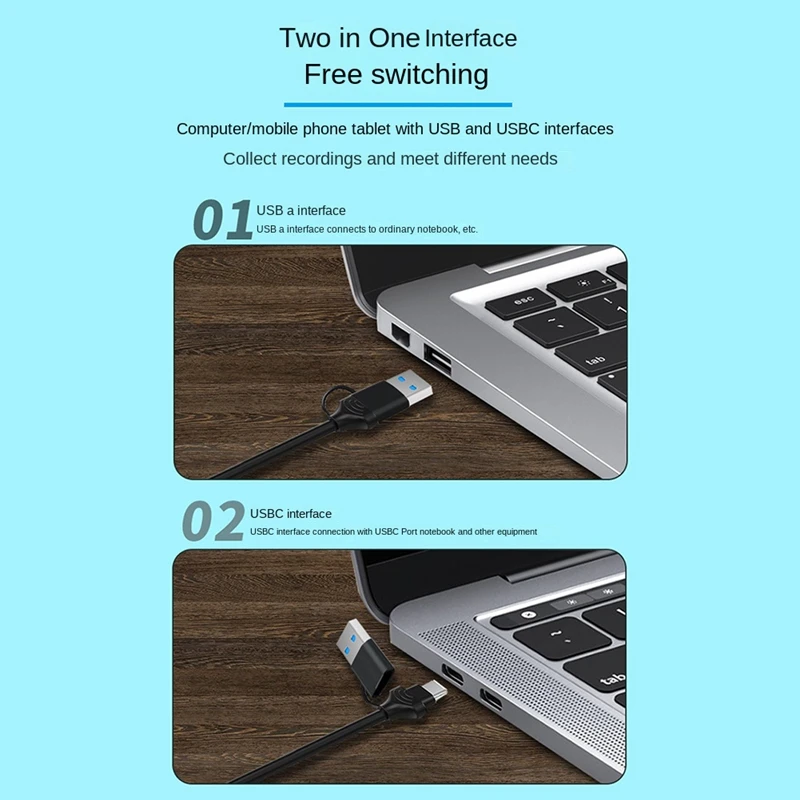 Two in One Interface
Free switching

Computer/mobile phone tablet with USB and USBC interfaces
Collect recordings and meet different needs

01 USB a interface
USB a interface connects to ordinary notebook, etc.

esc
tab

02 USBC interface
USBC interface connection with USBC Port notebook and other equipment

tab