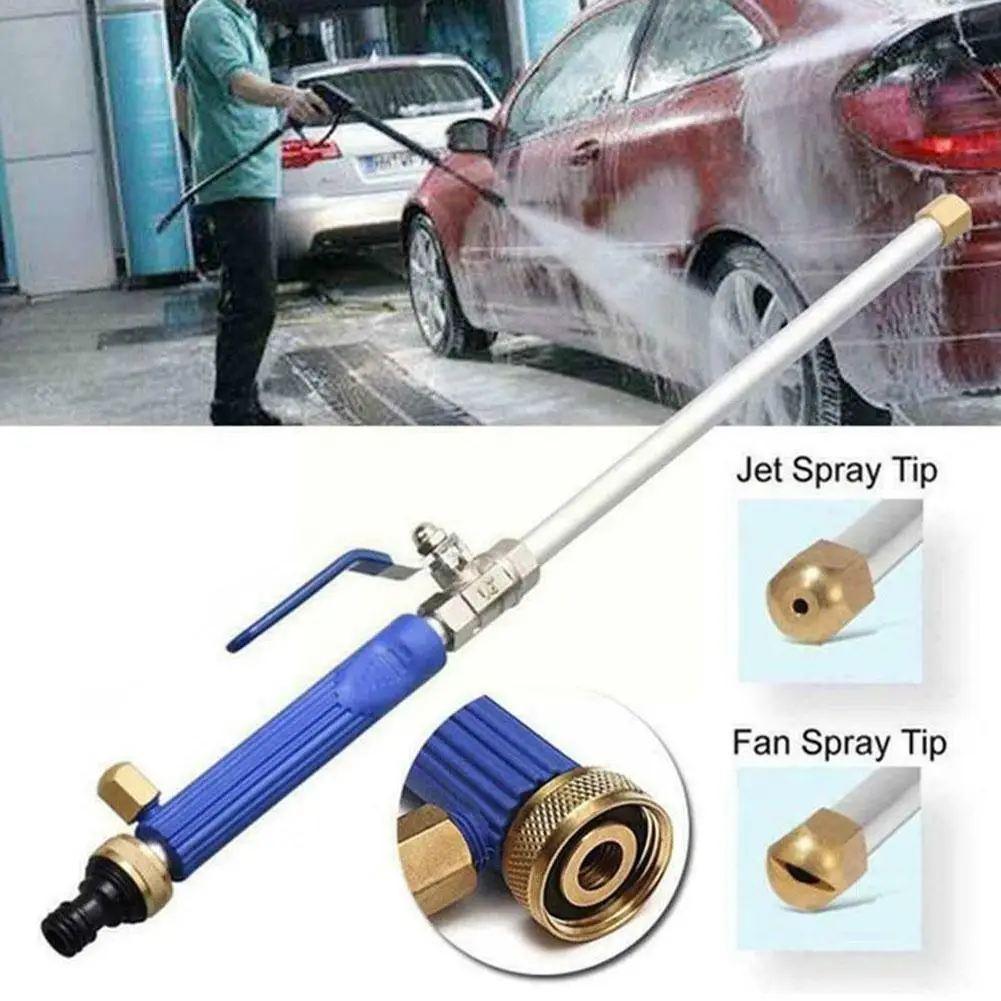 Jet Spray Tip

Fan Spray Tip