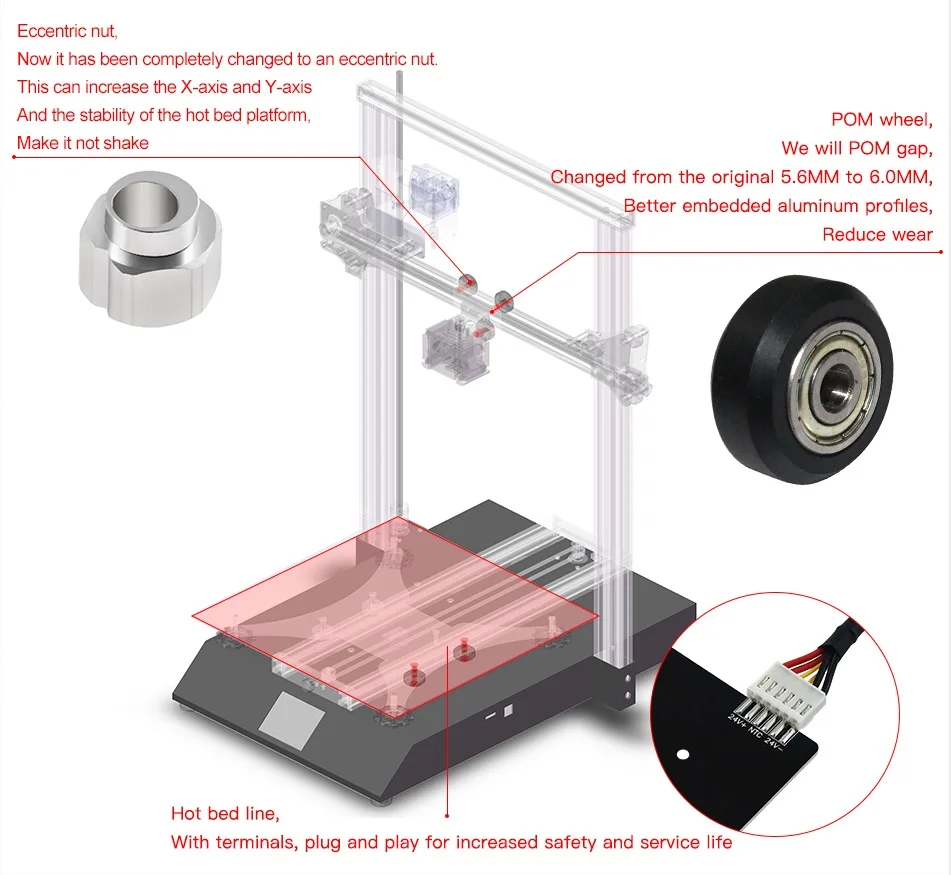 Eccentric nut,
Now it has been completely changed to an eccentric nut.
This can increase the X-axis and Y-axis
And the stability of the hot bed platform,
Make it not shake

POM wheel,
We will POM gap,
Changed from the original 5.6MM to 6.0MM,
Better embedded aluminum profiles,
Reduce wear

24V+ NTC 24V-

Hot bed line,
With terminals, plug and play for increased safety and service life