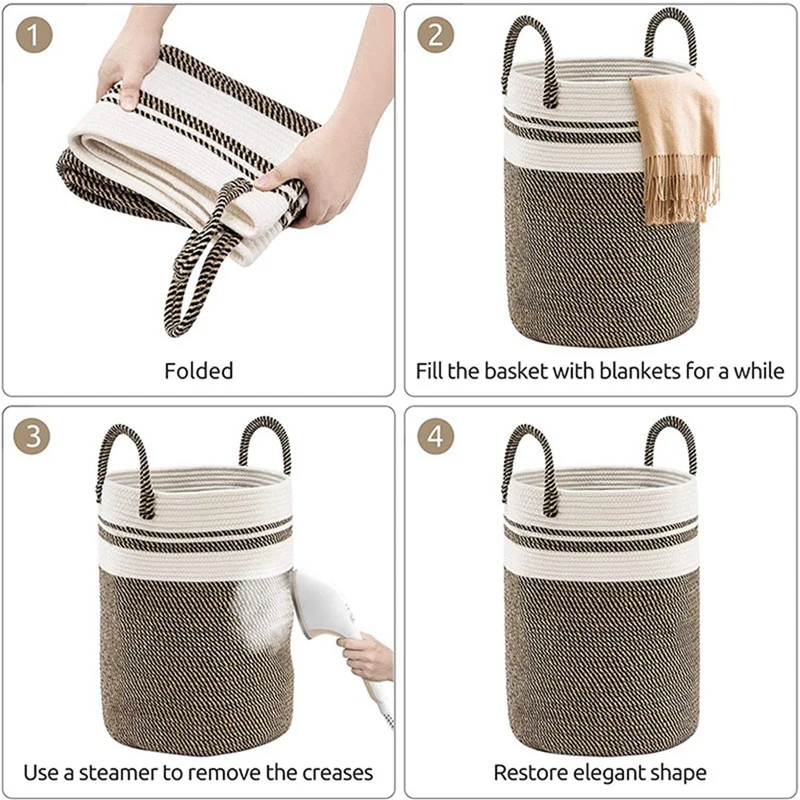 1

Folded

2

Fill the basket with blankets for a while

3

Use a steamer to remove the creases

4

Restore elegant shape