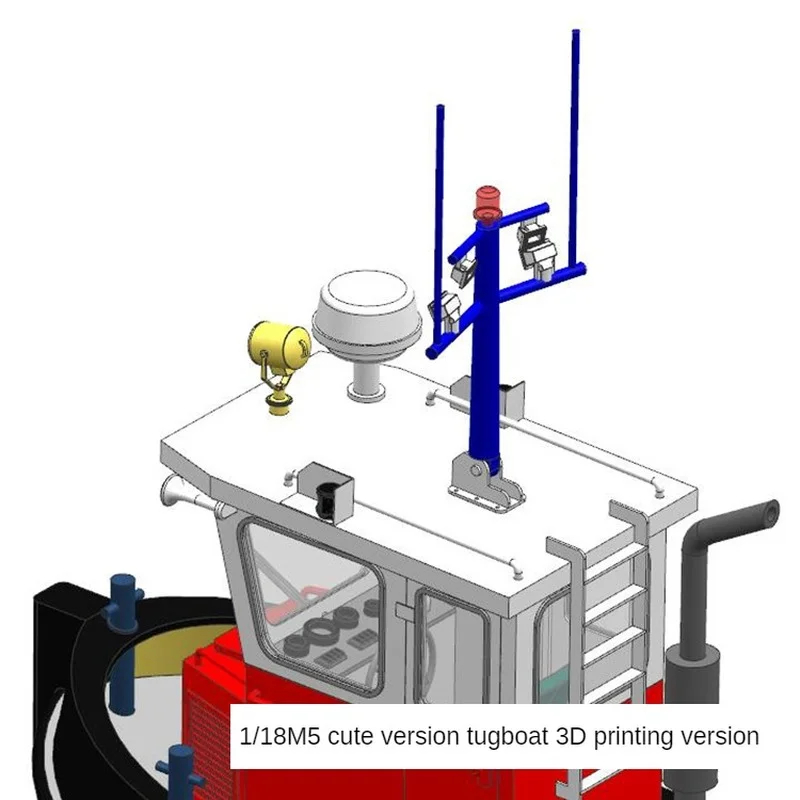 1/18M5 cute version tugboat 3D printing version