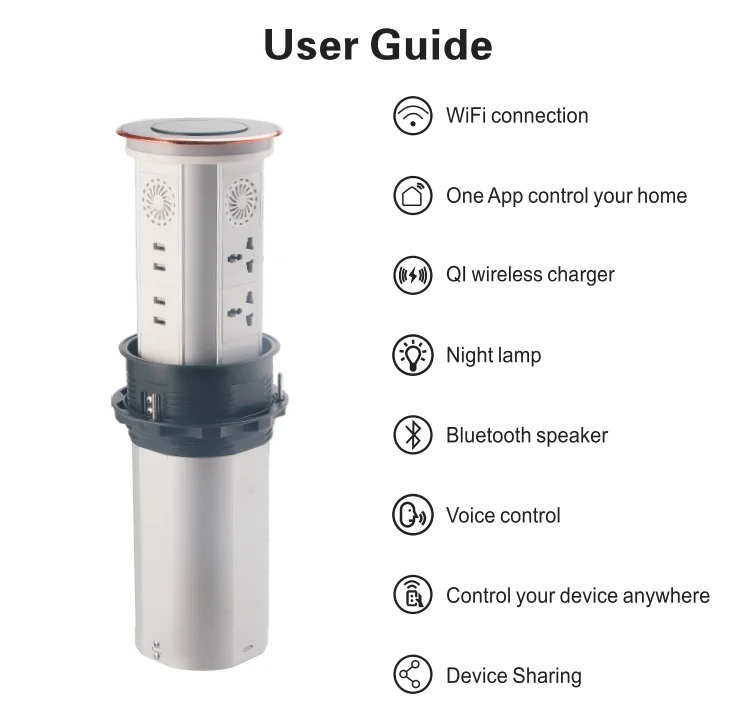 User Guide

WiFi connection

One App control your home

QI wireless charger

Night lamp

Bluetooth speaker

Voice control

Control your device anywhere

Device Sharing