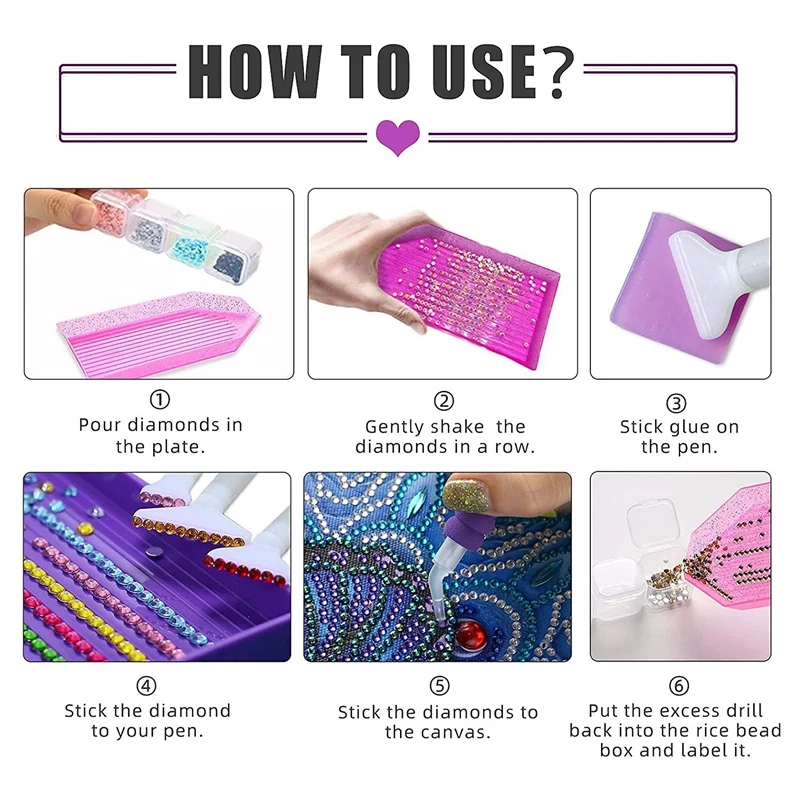 HOW TO USE?

①
Pour diamonds in the plate.

②
Gently shake the diamonds in a row.

③
Stick glue on the pen.

④
Stick the diamond to your pen.

⑤
Stick the diamonds to the canvas.

⑥
Put the excess drill back into the rice bead box and label it.