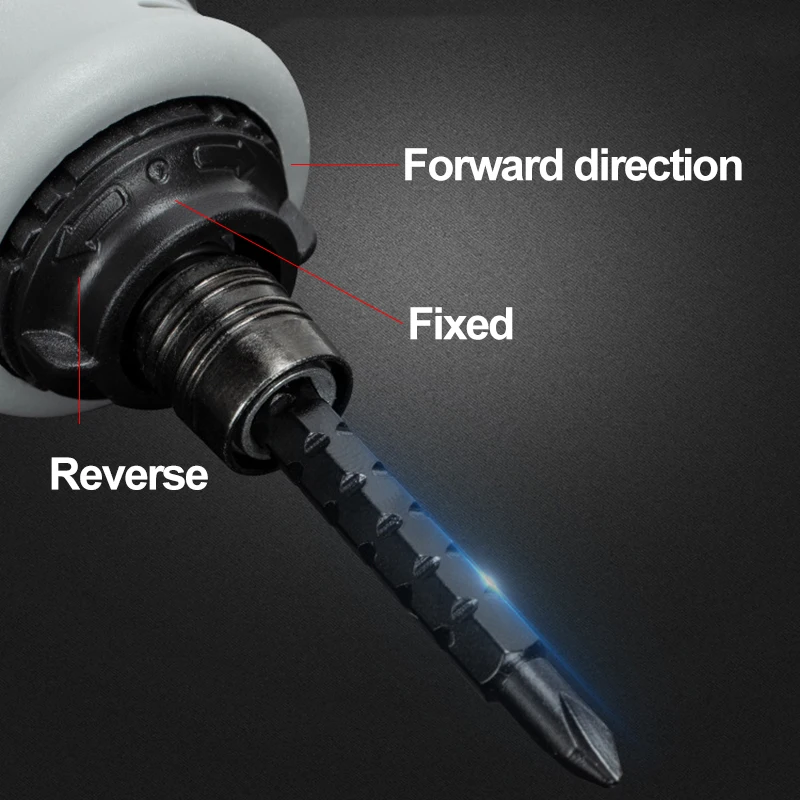 Forward direction

Fixed

Reverse