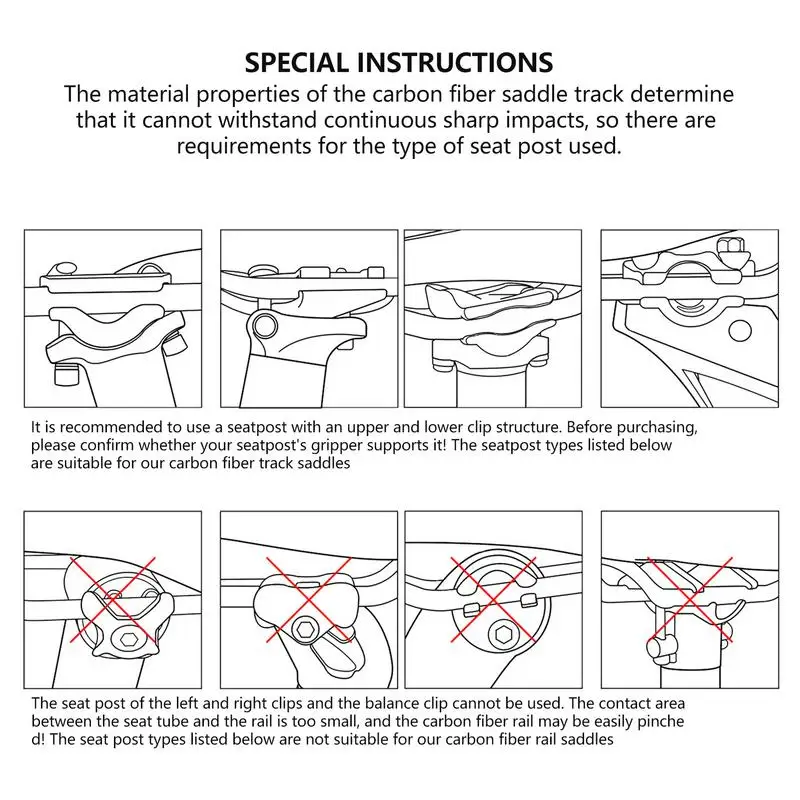 SPECIAL INSTRUCTIONS

The material properties of the carbon fiber saddle track determine that it cannot withstand continuous sharp impacts, so there are requirements for the type of seat post used.

It is recommended to use a seatpost with an upper and lower clip structure. Before purchasing, please confirm whether your seatpost's gripper supports it! The seatpost types listed below are suitable for our carbon fiber track saddles

The seat post of the left and right clips and the balance clip cannot be used. The contact area between the seat tube and the rail is too small, and the carbon fiber rail may be easily pinche d! The seat post types listed below are not suitable for our carbon fiber rail saddles