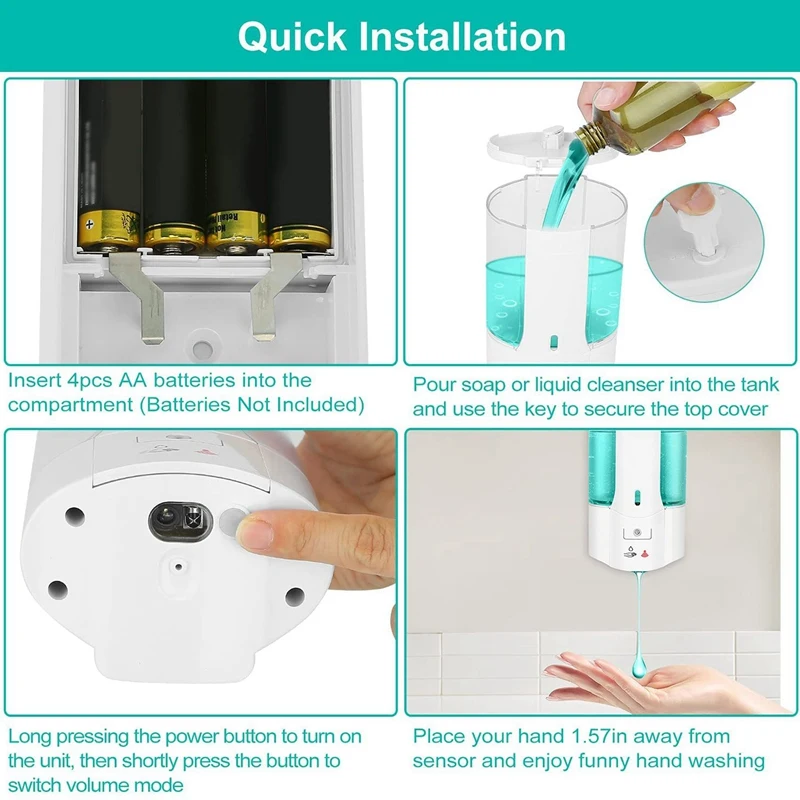 Quick Installation

Insert 4pcs AA batteries into the compartment (Batteries Not Included)

Pour soap or liquid cleanser into the tank and use the key to secure the top cover

Long pressing the power button to turn on the unit, then shortly press the button to switch volume mode

Place your hand 1.57in away from sensor and enjoy funny hand washing