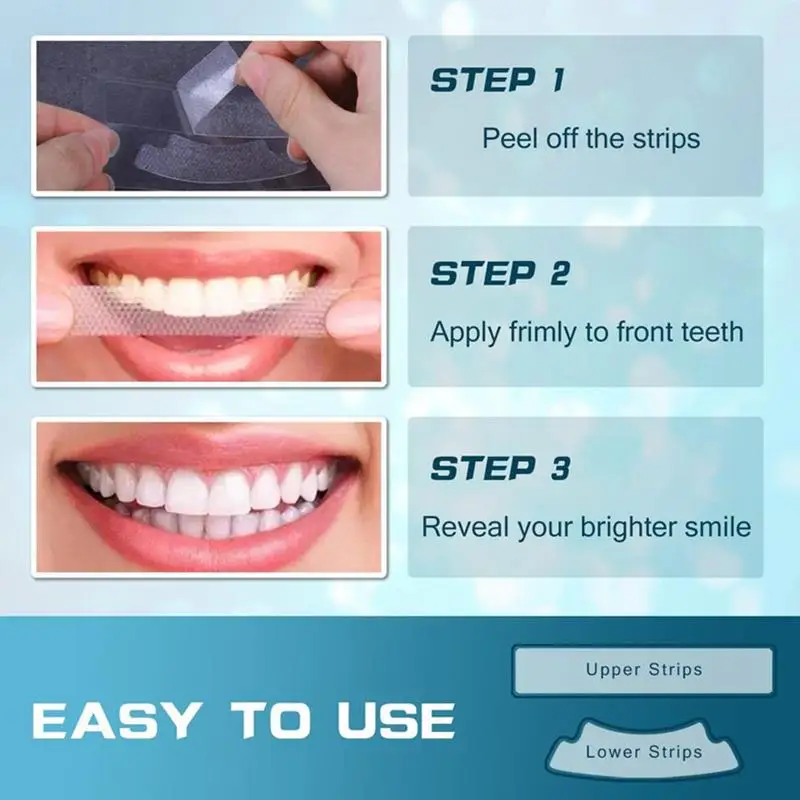 STEP 1

Peel off the strips

STEP 2

Apply frimly to front teeth

STEP 3

Reveal your brighter smile

EASY TO USE

Upper Strips

Lower Strips