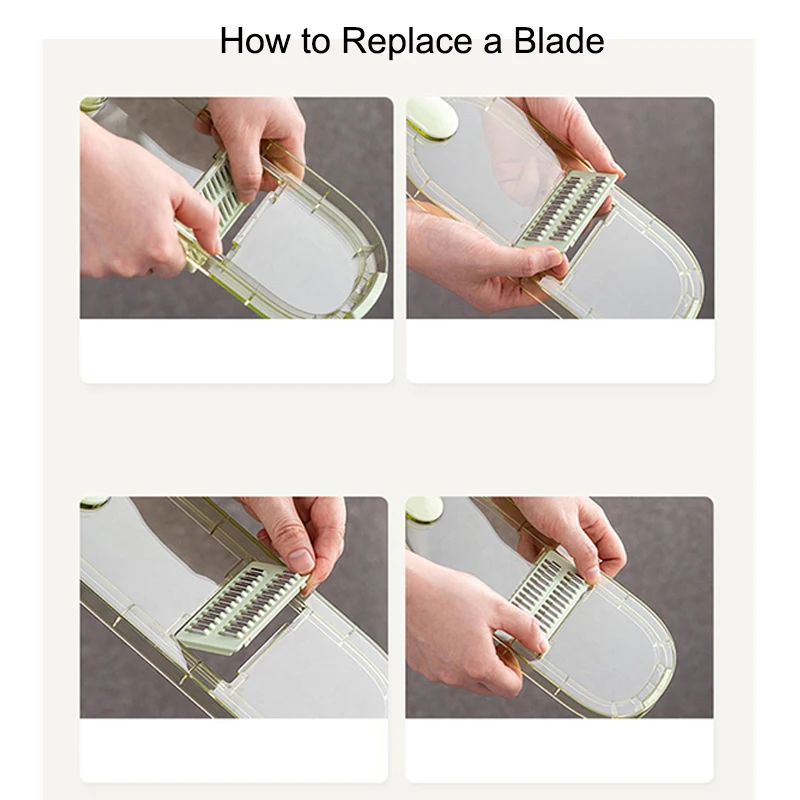 How to Replace a Blade