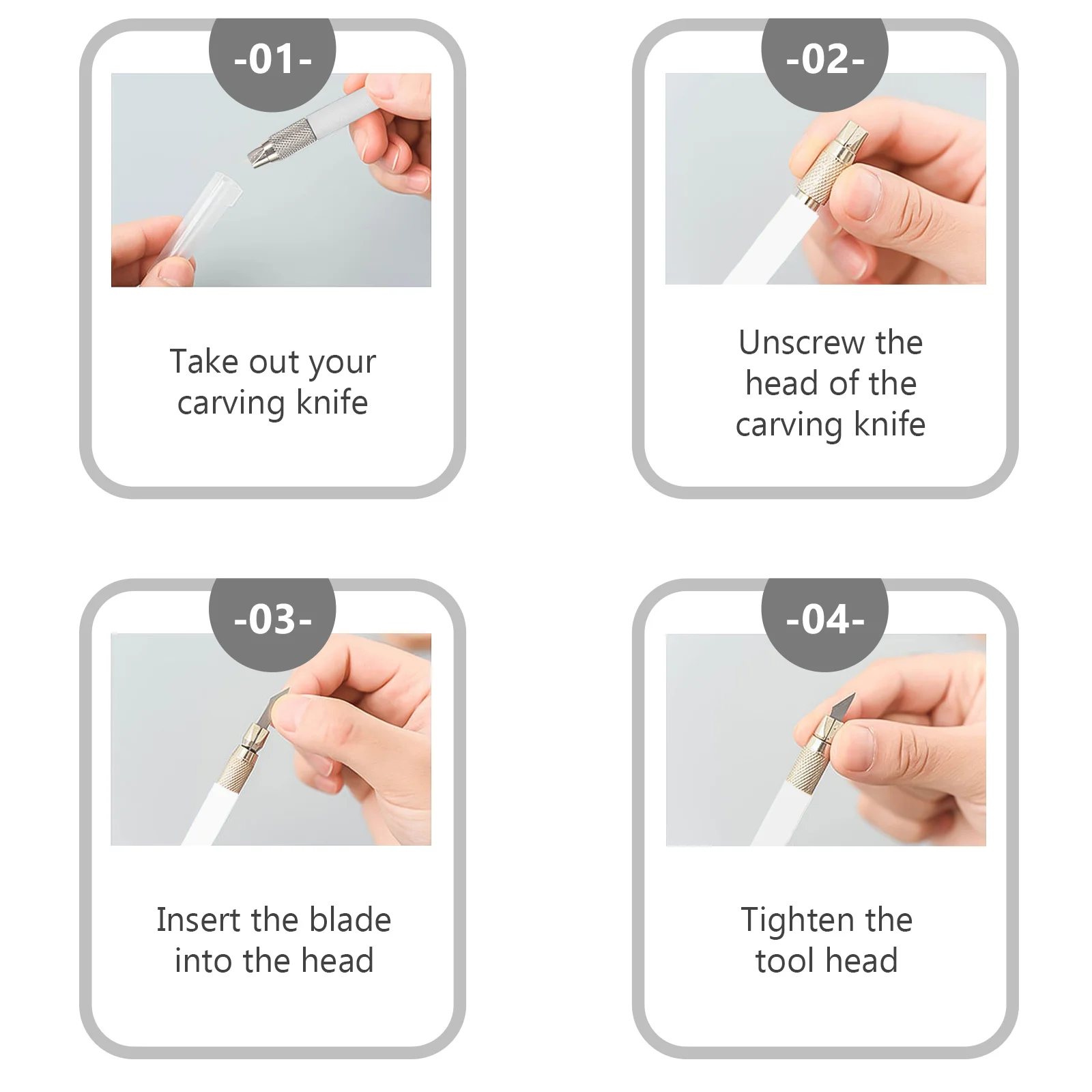 -01-

Take out your carving knife

-02-

Unscrew the head of the carving knife

-03-

Insert the blade into the head

-04-

Tighten the tool head