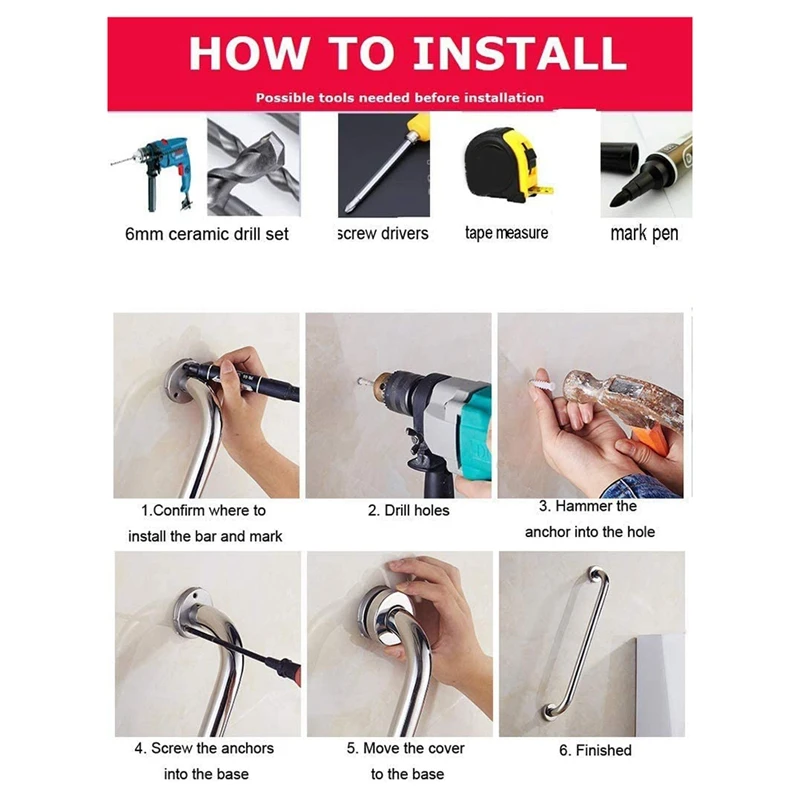 HOW TO INSTALL

Possible tools needed before installation

6mm ceramic drill set

screw drivers

tape measure

mark pen

1.Confirm where to install the bar and mark

2. Drill holes

3. Hammer the anchor into the hole

4. Screw the anchors into the base

5. Move the cover to the base

6. Finished