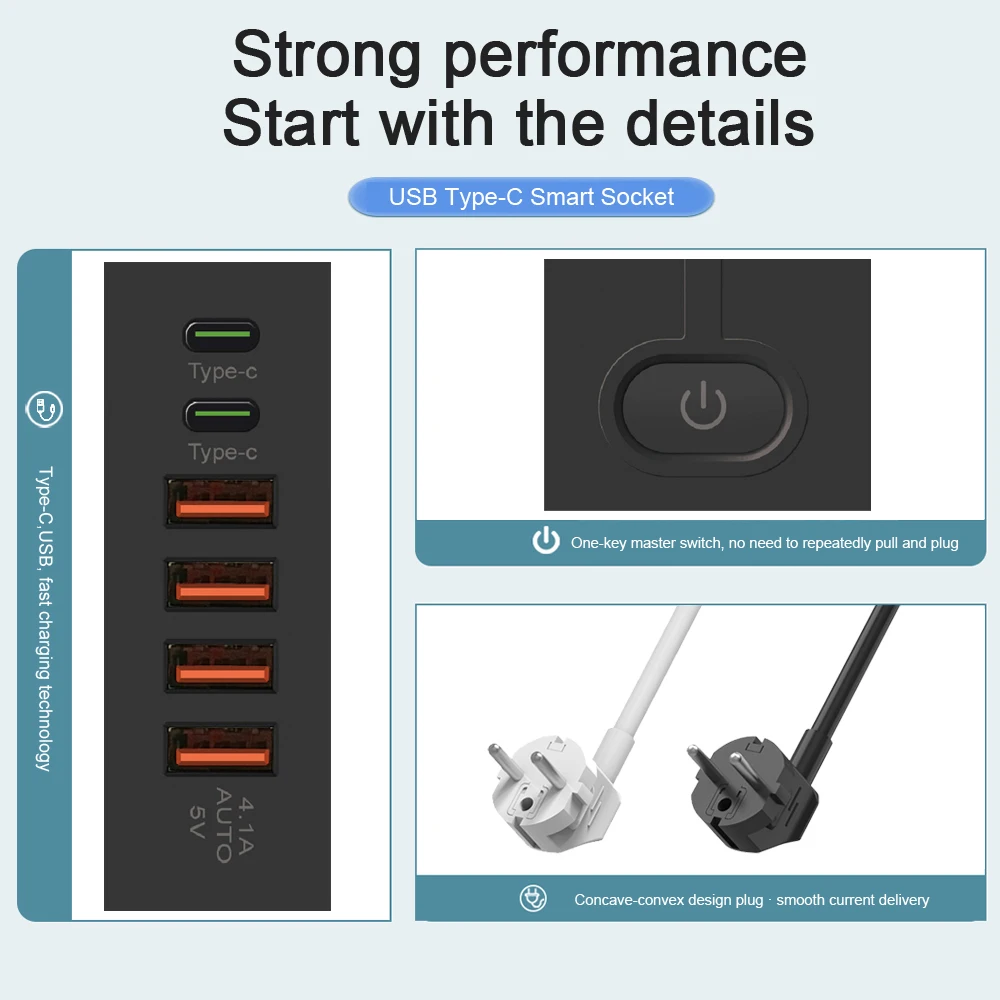 Strong performance
Start with the details

USB Type-C Smart Socket

Type-C,USB, fast charging technology

Type-c

Type-c

4.1A
AUTO
5V

One-key master switch, no need to repeatedly pull and plug

Concave-convex design plug · smooth current delivery