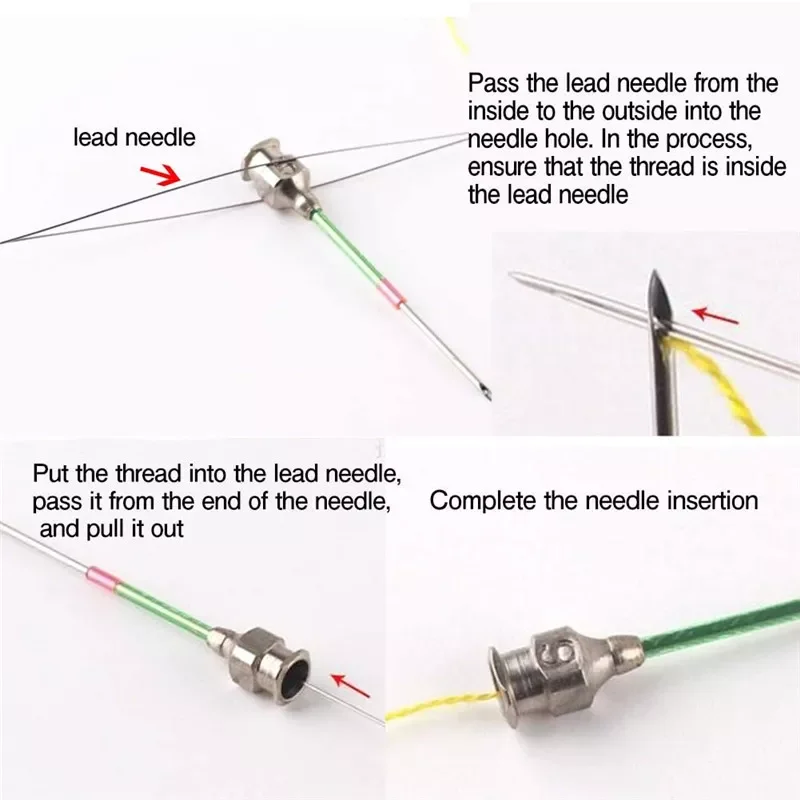 lead needle

Pass the lead needle from the inside to the outside into the needle hole. In the process, ensure that the thread is inside the lead needle

Put the thread into the lead needle, pass it from the end of the needle, and pull it out

Complete the needle insertion