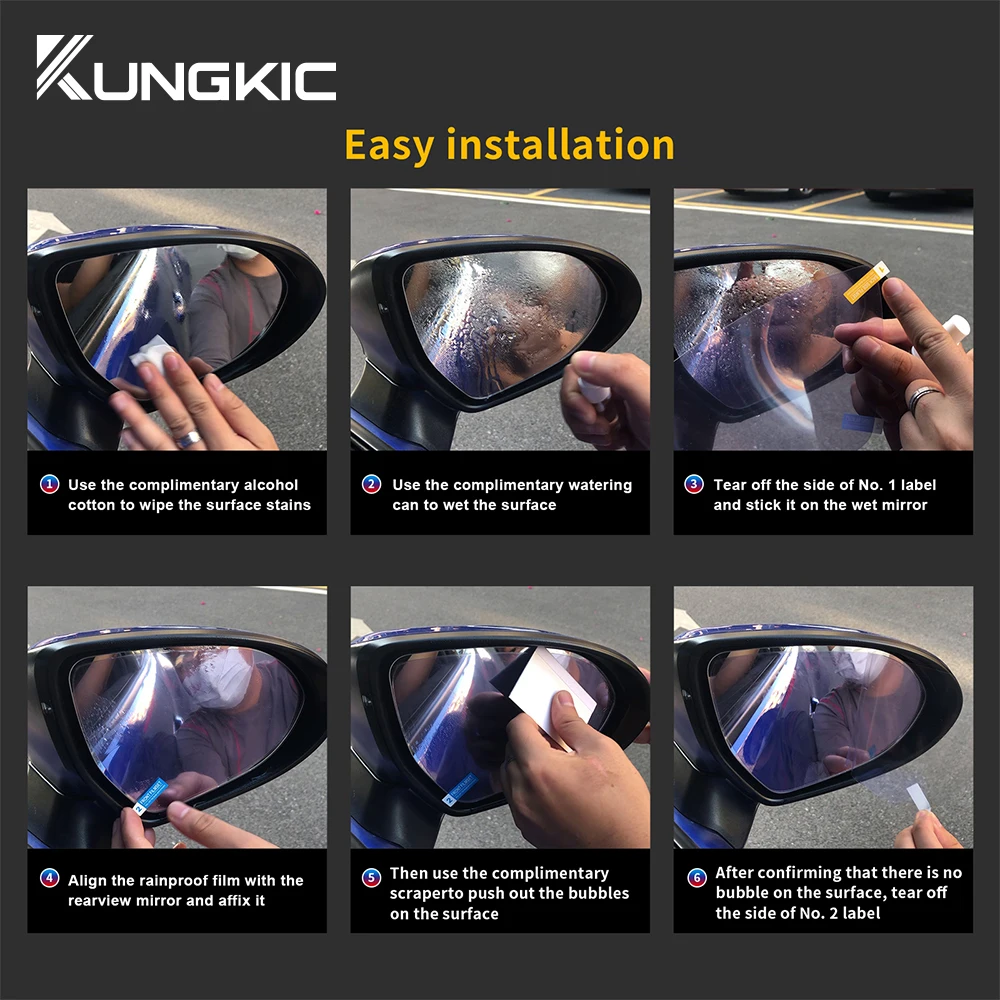 KUNGKIC

Easy installation

1 Use the complimentary alcohol cotton to wipe the surface stains

2 Use the complimentary watering can to wet the surface

3 Tear off the side of No. 1 label and stick it on the wet mirror

4 Align the rainproof film with the rearview mirror and affix it

5 Then use the complimentary scraperto push out the bubbles on the surface

6 After confirming that there is no bubble on the surface, tear off the side of No. 2 label