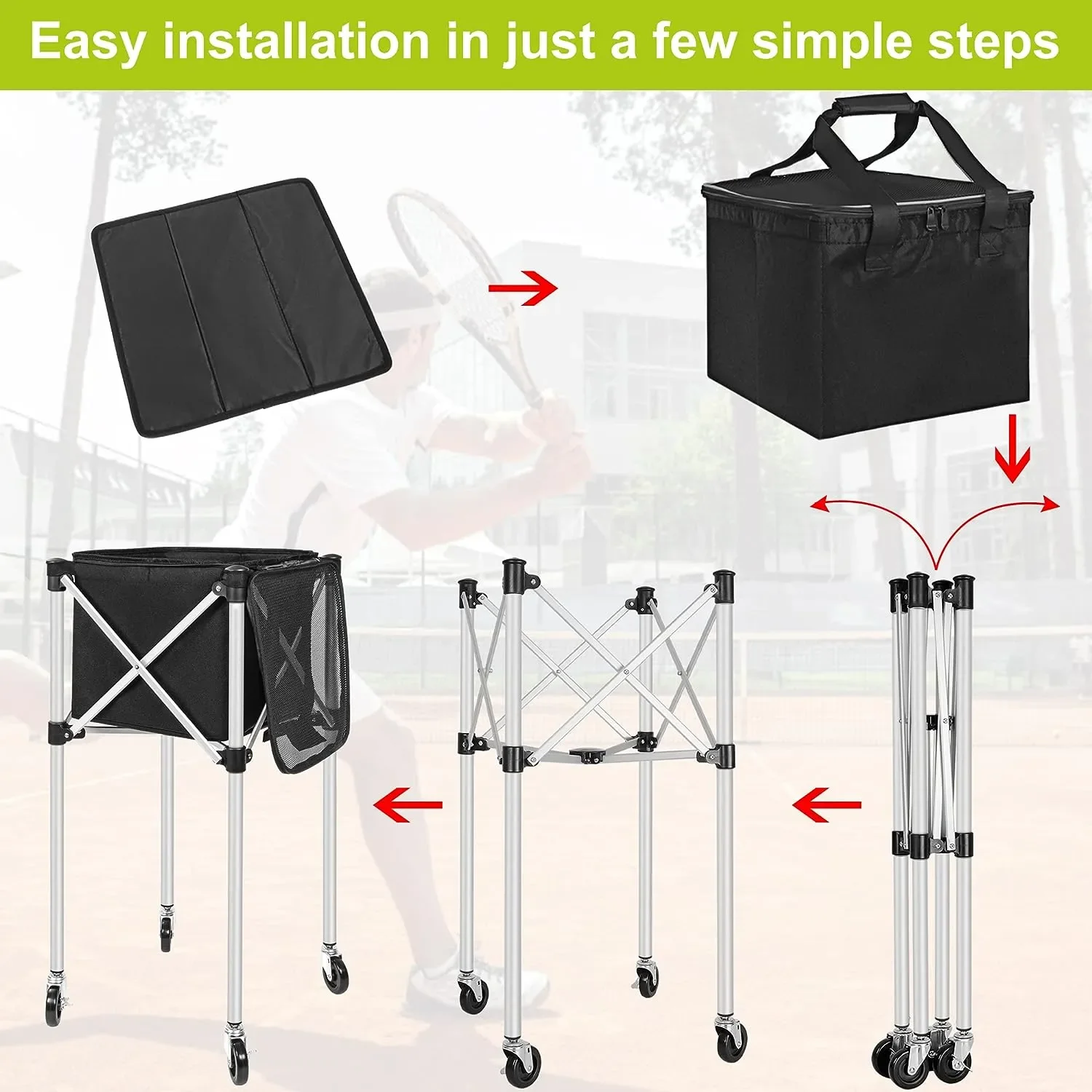 Easy installation in just a few simple steps