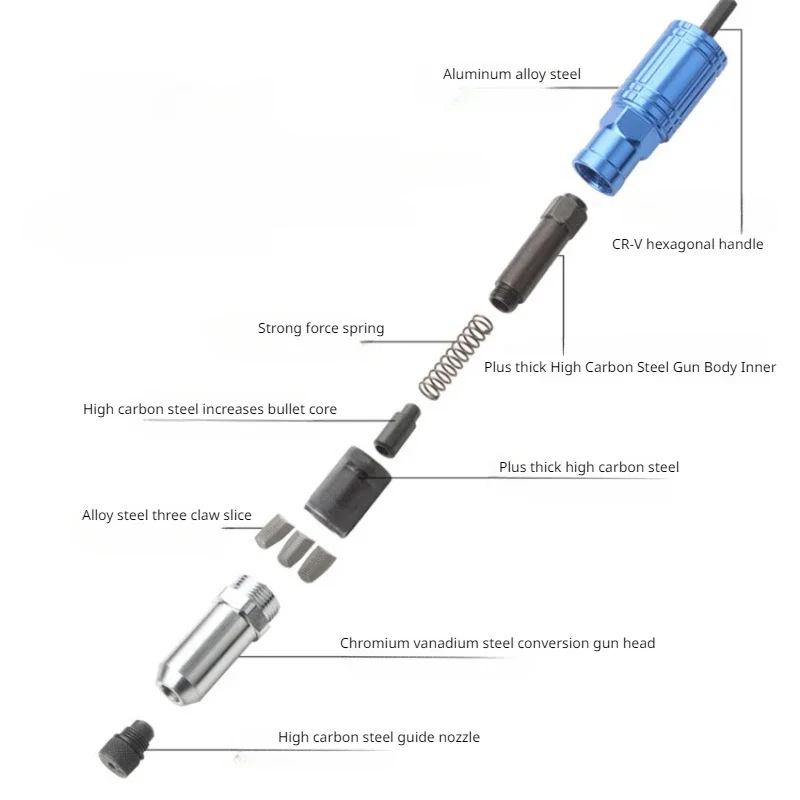 Aluminum alloy steel

CR-V hexagonal handle

Strong force spring

Plus thick High Carbon Steel Gun Body Inner

High carbon steel increases bullet core

Plus thick high carbon steel

Alloy steel three claw slice

Chromium vanadium steel conversion gun head

High carbon steel guide nozzle