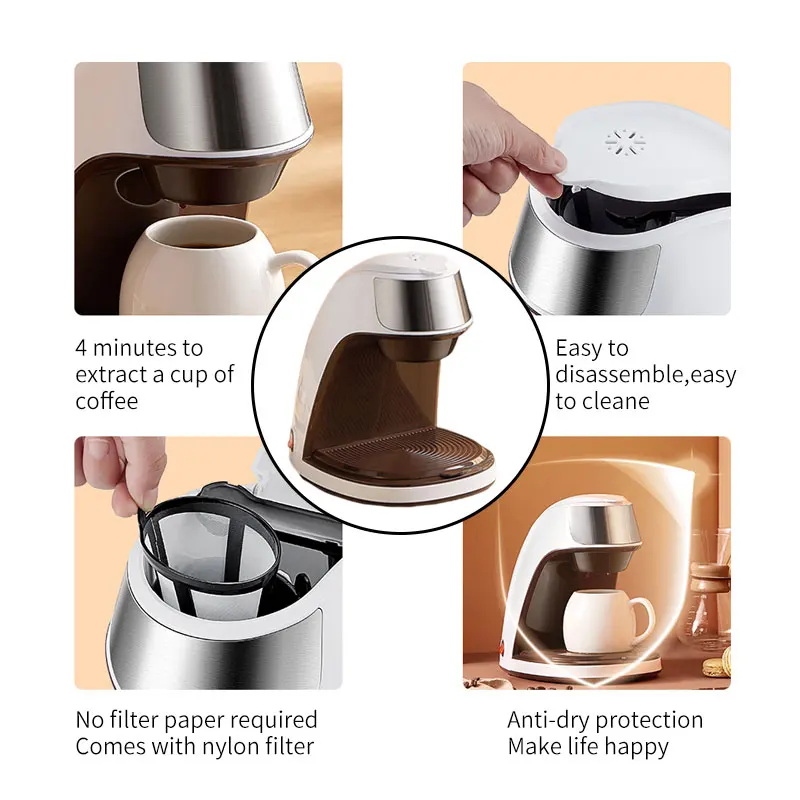 4 minutes to extract a cup of coffee

Easy to disassemble,easy to cleane

No filter paper required
Comes with nylon filter

Anti-dry protection
Make life happy