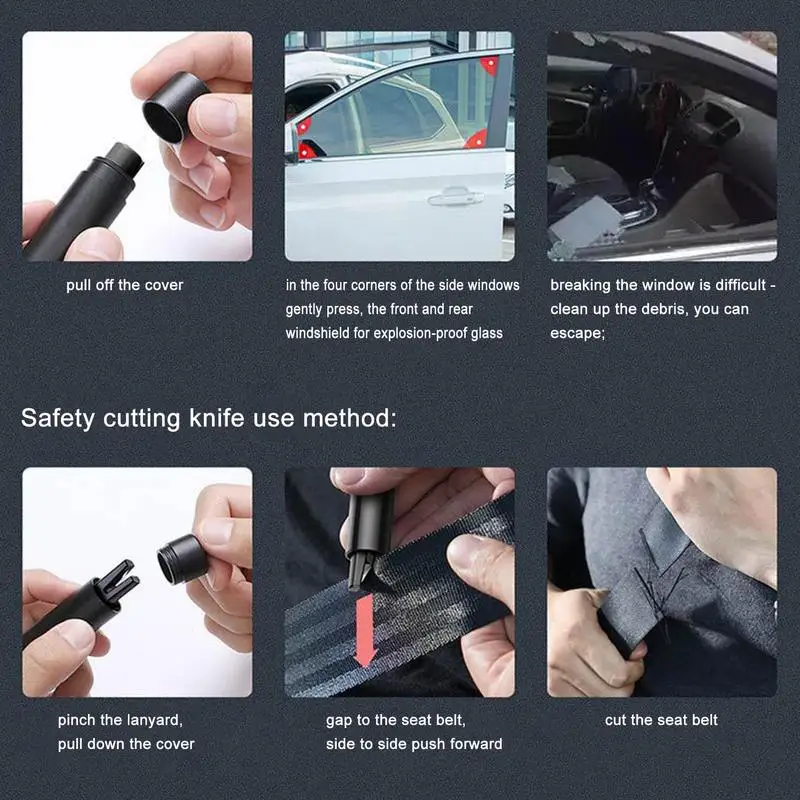 pull off the cover

in the four corners of the side windows gently press, the front and rear windshield for explosion-proof glass

breaking the window is difficult - clean up the debris, you can escape;

Safety cutting knife use method:

pinch the lanyard, pull down the cover

gap to the seat belt, side to side push forward

cut the seat belt