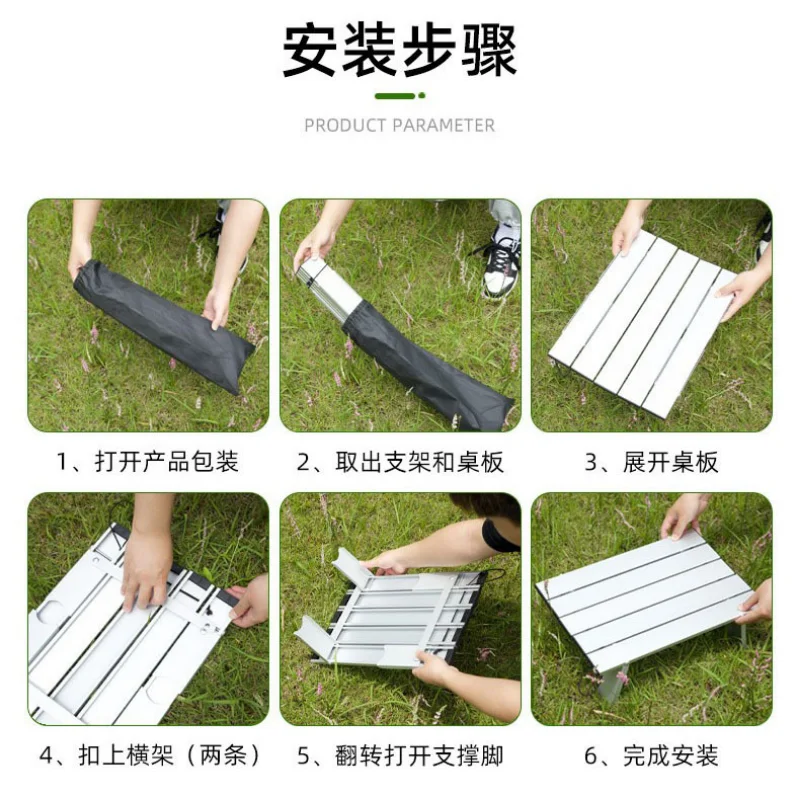 安装步骤

PRODUCT PARAMETER

1、打开产品包装

2、取出支架和桌板

3、展开桌板

4、扣上横架（两条）

5、翻转打开支撑脚

6、完成安装