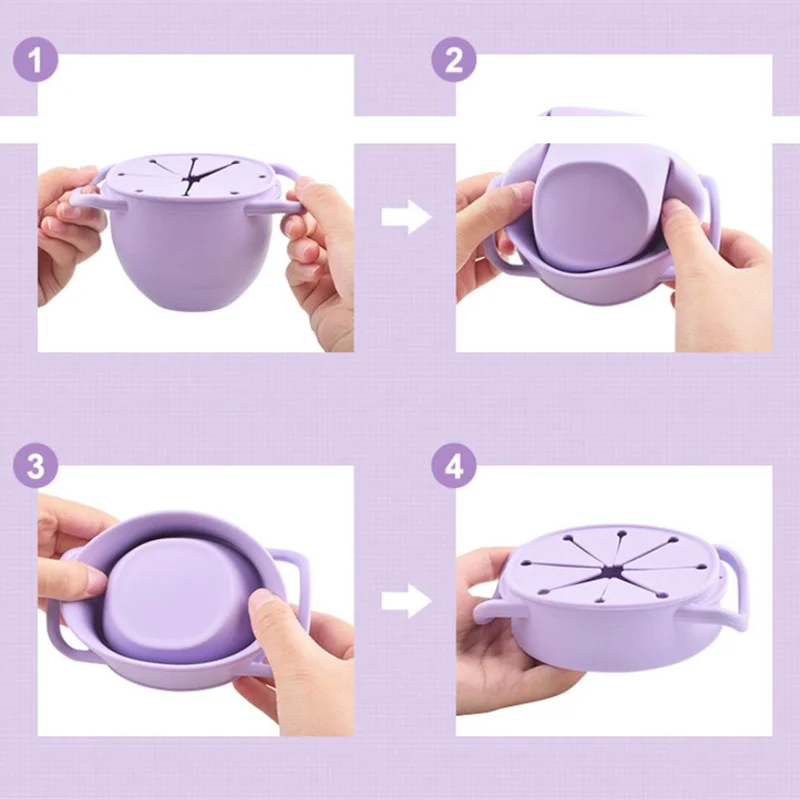 1
2
3
4