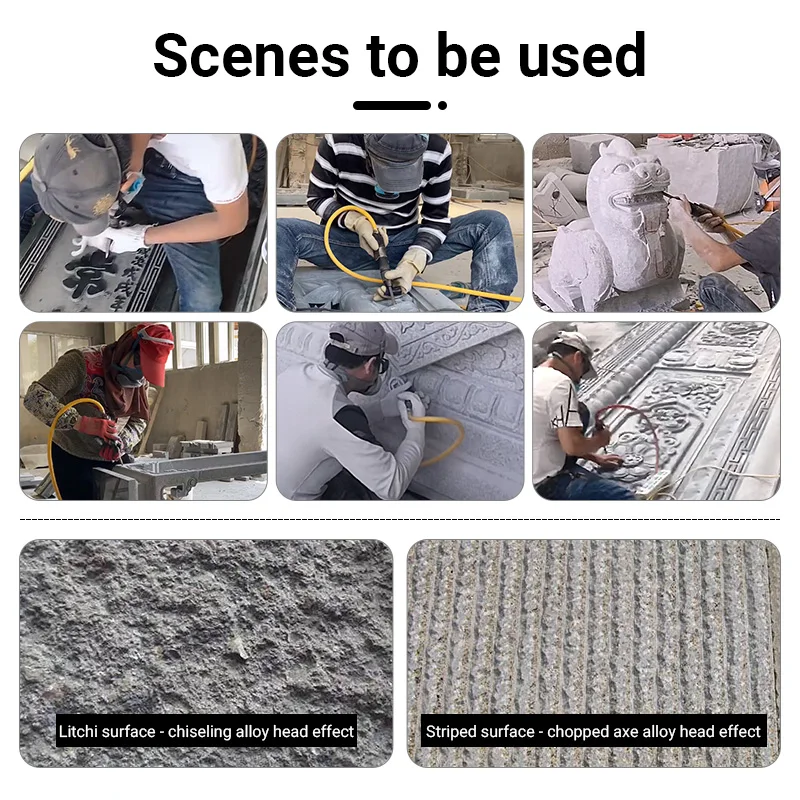 Scenes to be used

Litchi surface - chiseling alloy head effect

Striped surface - chopped axe alloy head effect