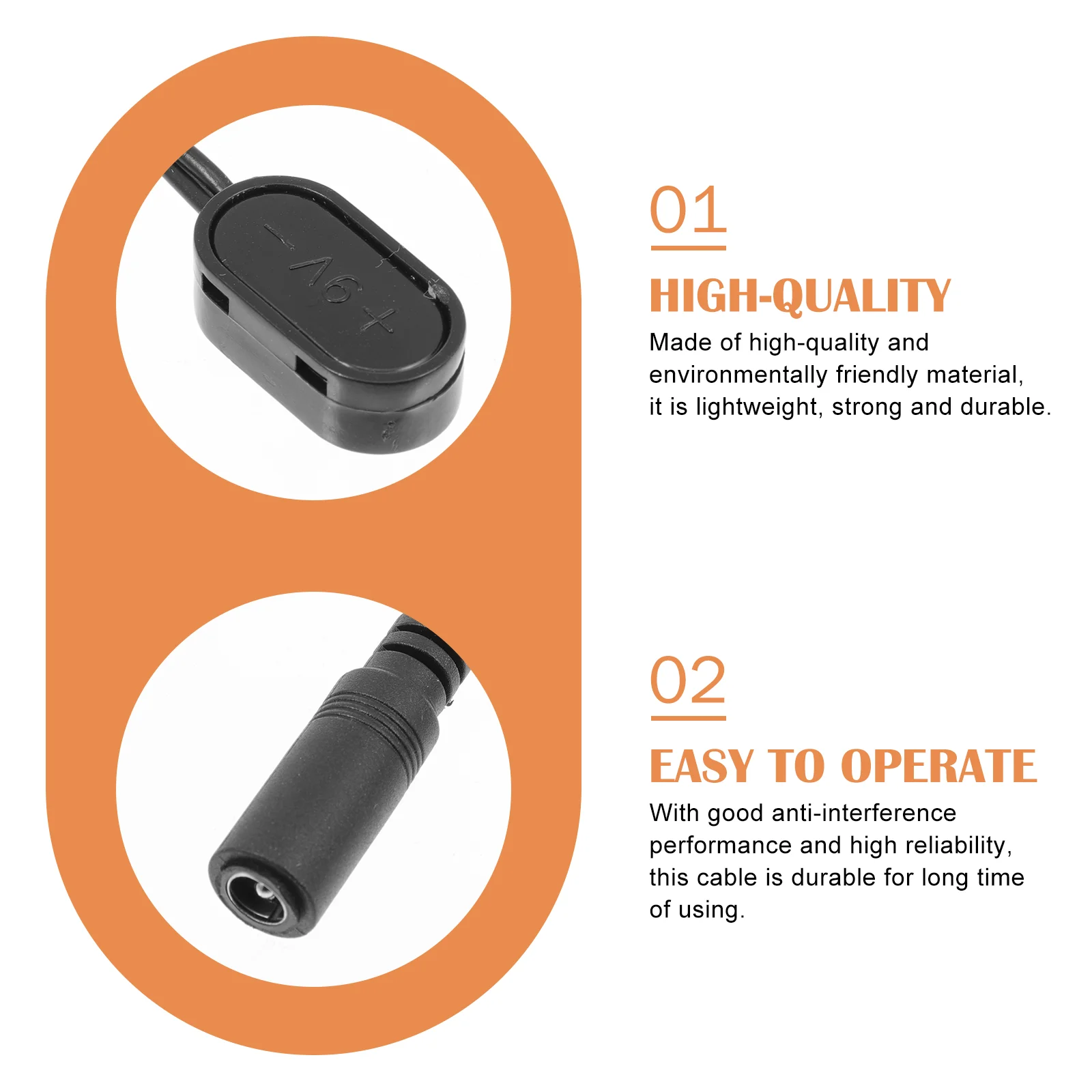 - 9V +

01

HIGH-QUALITY

Made of high-quality and environmentally friendly material, it is lightweight, strong and durable.

02

EASY TO OPERATE

With good anti-interference performance and high reliability, this cable is durable for long time of using.