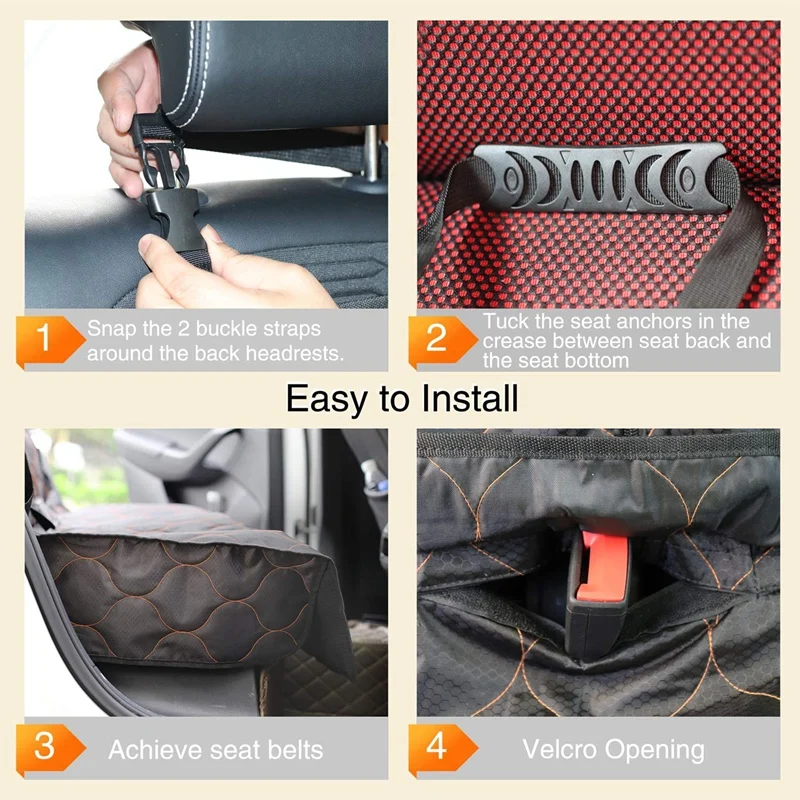 1 Snap the 2 buckle straps around the back headrests.

2 Tuck the seat anchors in the crease between seat back and the seat bottom

Easy to Install

3 Achieve seat belts

4 Velcro Opening