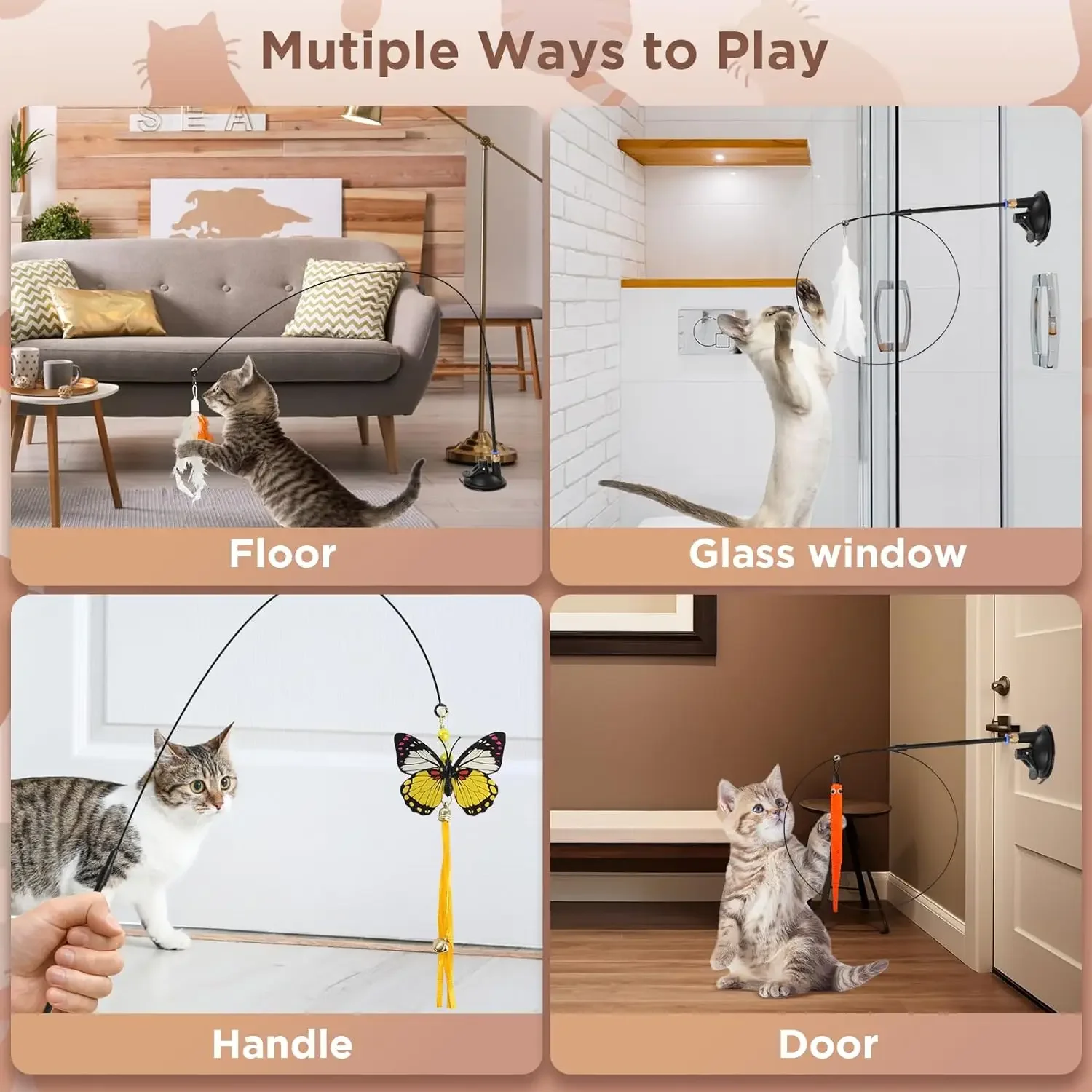 Mutiple Ways to Play

SEA

Floor

Glass window

Handle

Door