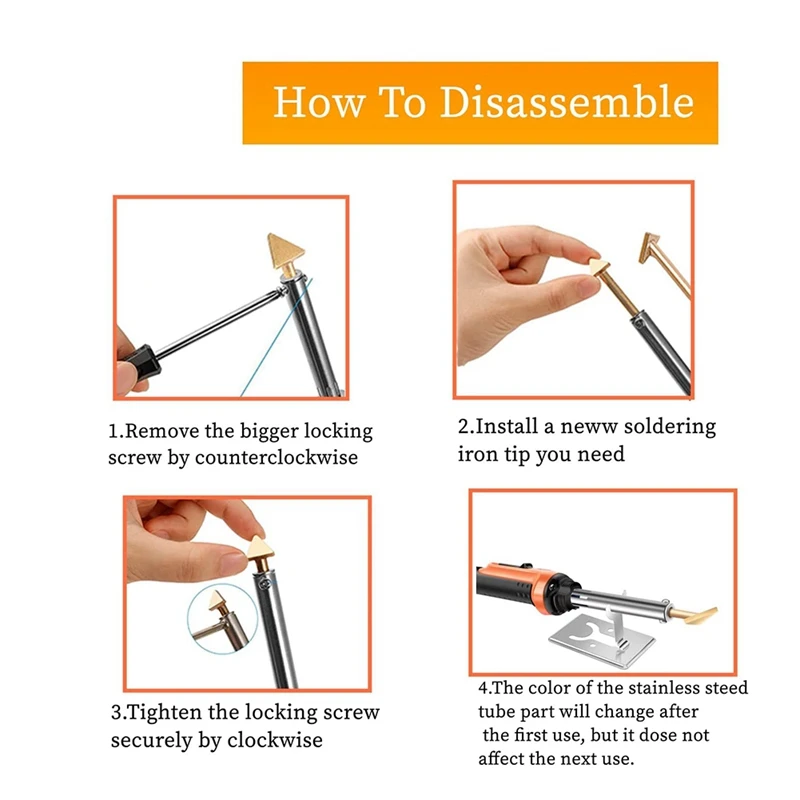 How To Disassemble

1.Remove the bigger locking screw by counterclockwise

2.Install a neww soldering iron tip you need

3.Tighten the locking screw securely by clockwise

4.The color of the stainless steed tube part will change after the first use, but it dose not affect the next use.