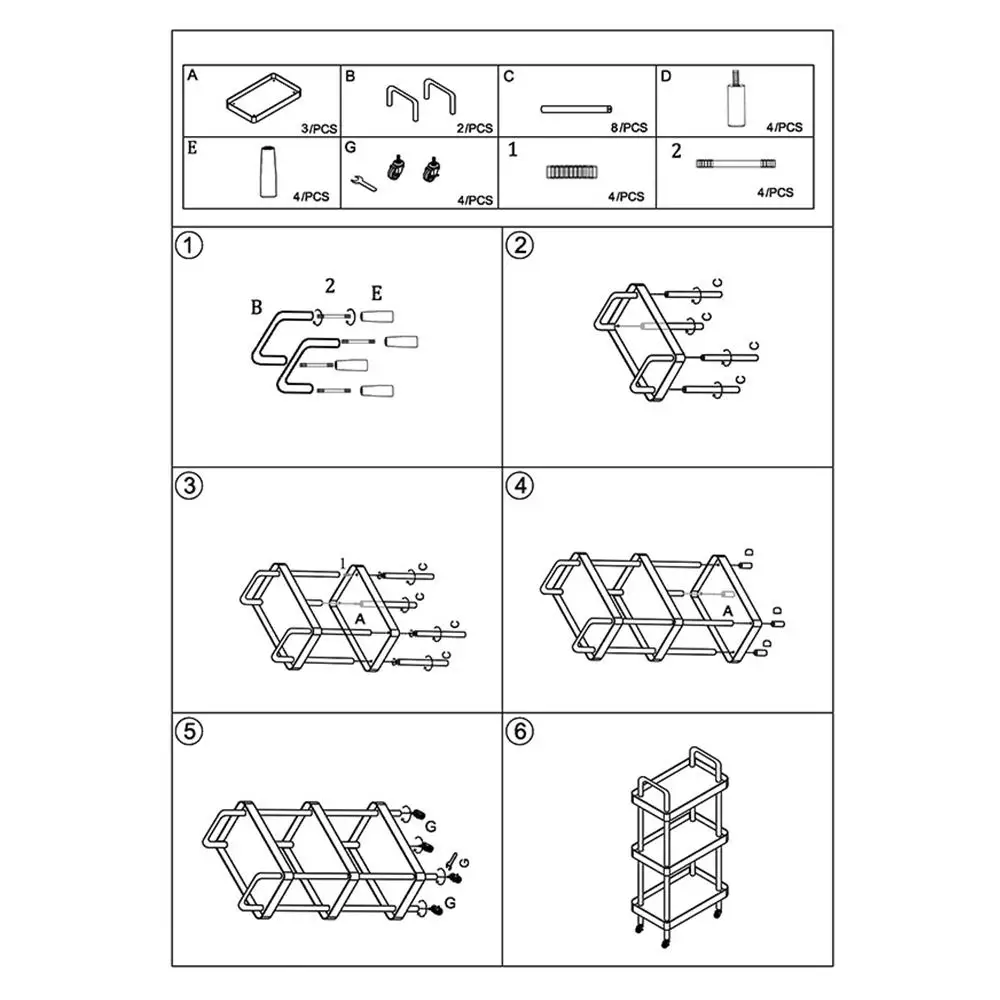 | A 3/PCS | B 2/PCS | C 8/PCS | D 4/PCS |
|---|---|---|---|
| E 4/PCS | G 4/PCS | 1 4/PCS | 2 4/PCS |

①
B 2 E

②
C C C C

③
1 C C A C C

④
D A D D

⑤
G G G G

⑥