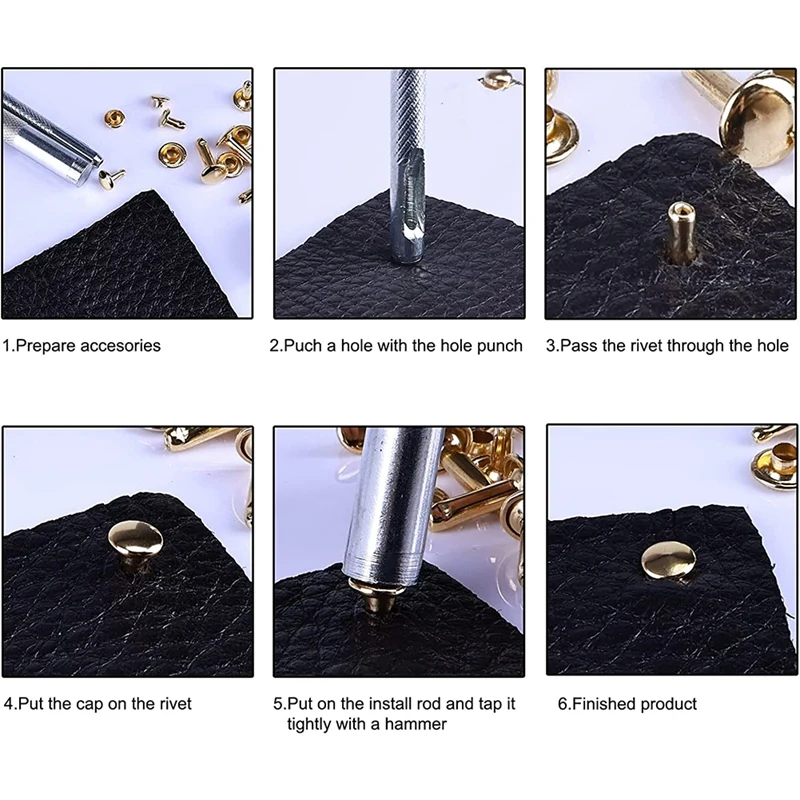 1.Prepare accesories

2.Puch a hole with the hole punch

3.Pass the rivet through the hole

4.Put the cap on the rivet

5.Put on the install rod and tap it tightly with a hammer

6.Finished product