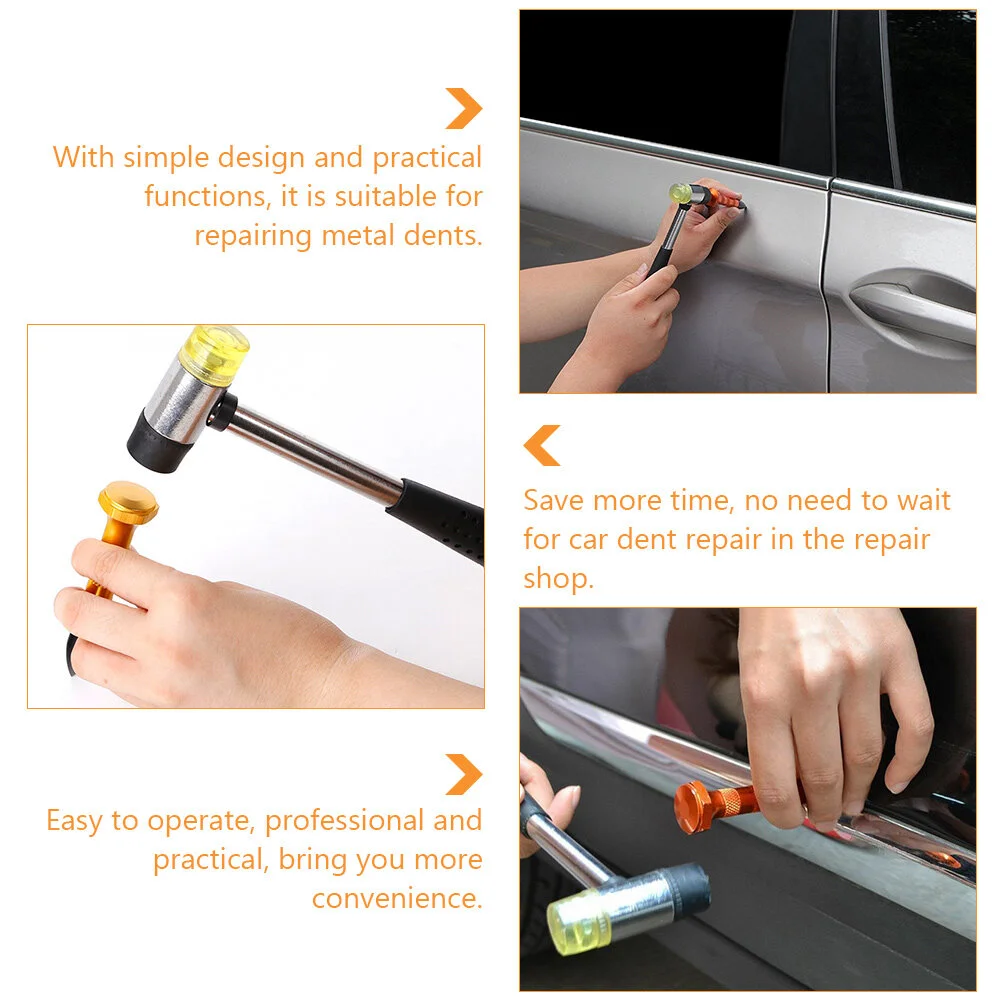 With simple design and practical functions, it is suitable for repairing metal dents.

Save more time, no need to wait for car dent repair in the repair shop.

Easy to operate, professional and practical, bring you more convenience.