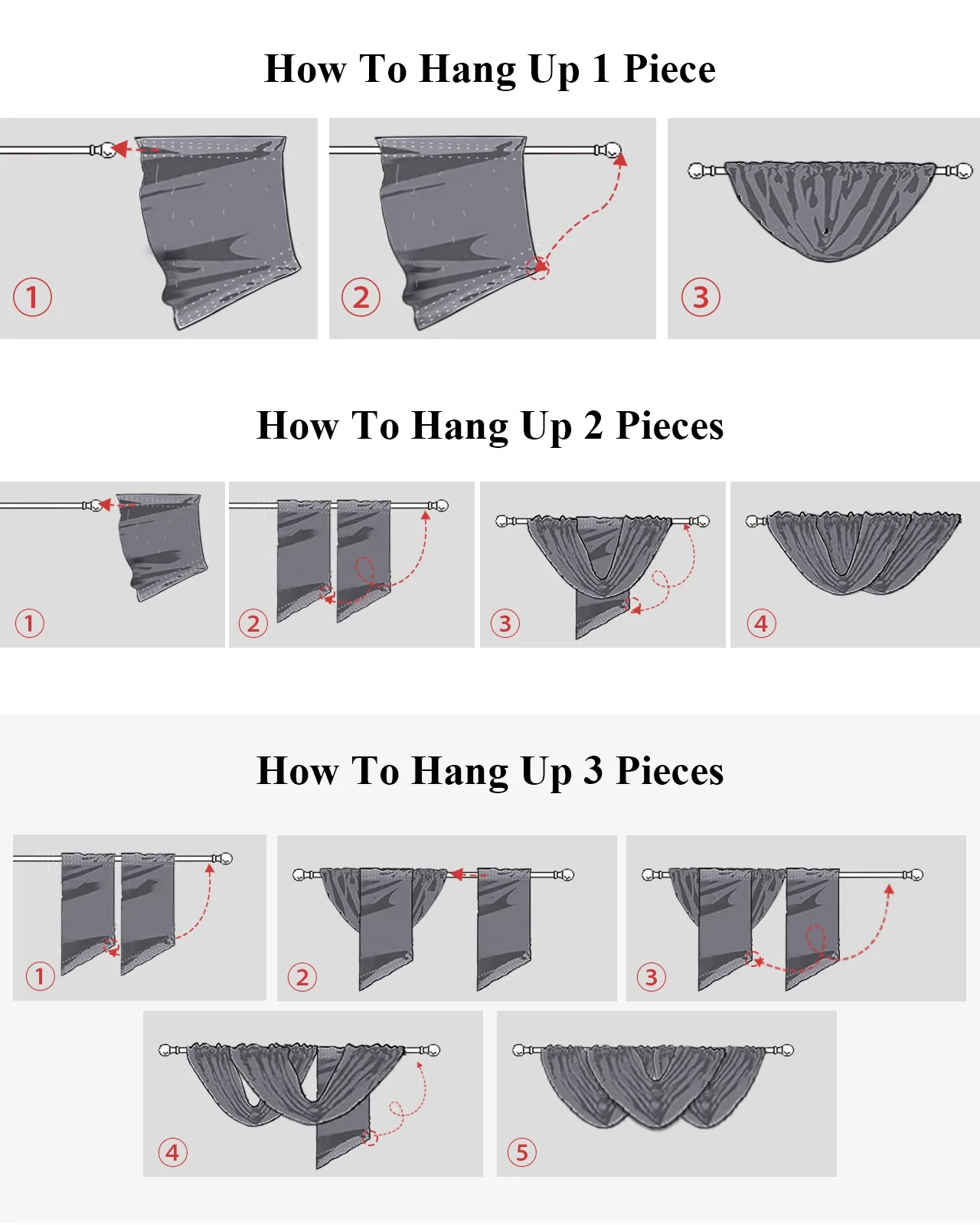 How To Hang Up 1 Piece

①

②

③

How To Hang Up 2 Pieces

①

②

③

④

How To Hang Up 3 Pieces

①

②

③

④

⑤