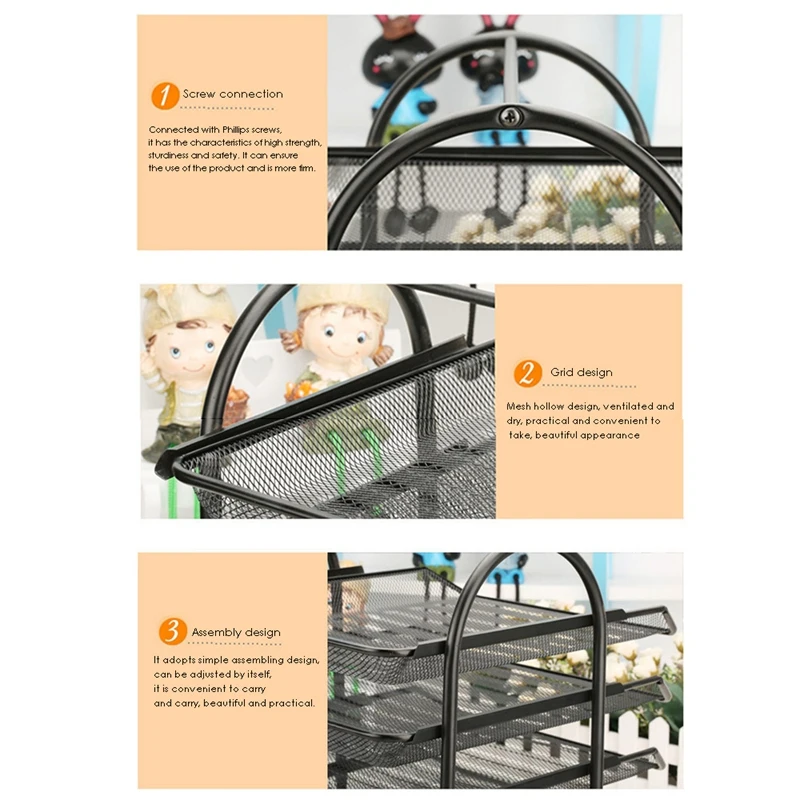 1 Screw connection

Connected with Phillips screws, it has the characteristics of high strength, sturdiness and safety. It can ensure the use of the product and is more firm.

2 Grid design

Mesh hollow design, ventilated and dry, practical and convenient to take, beautiful appearance

3 Assembly design

It adopts simple assembling design, can be adjusted by itself, it is convenient to carry and carry, beautiful and practical.