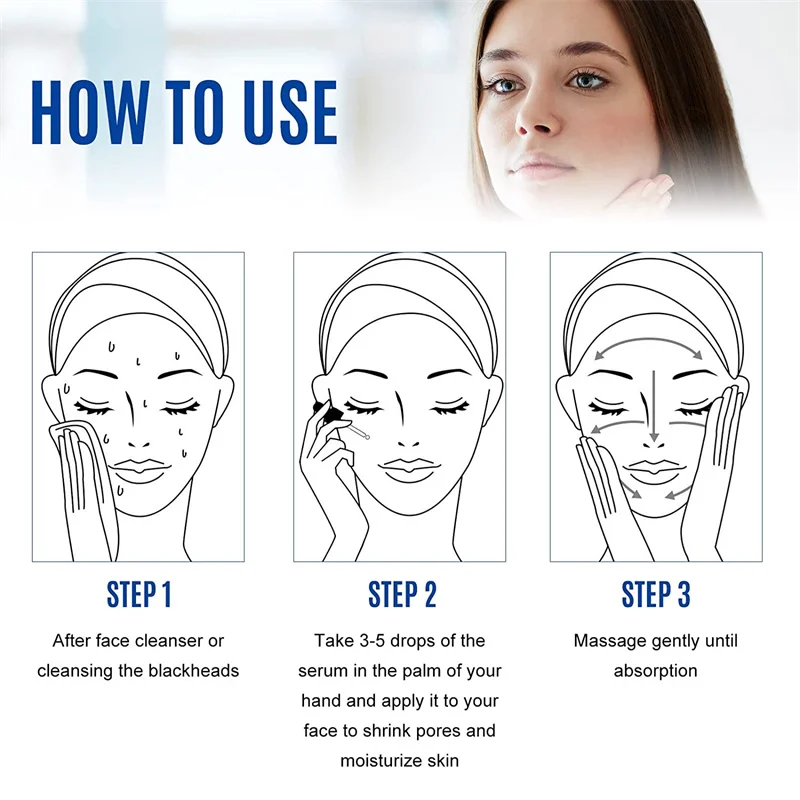 HOW TO USE

STEP 1

After face cleanser or cleansing the blackheads

STEP 2

Take 3-5 drops of the serum in the palm of your hand and apply it to your face to shrink pores and moisturize skin

STEP 3

Massage gently until absorption