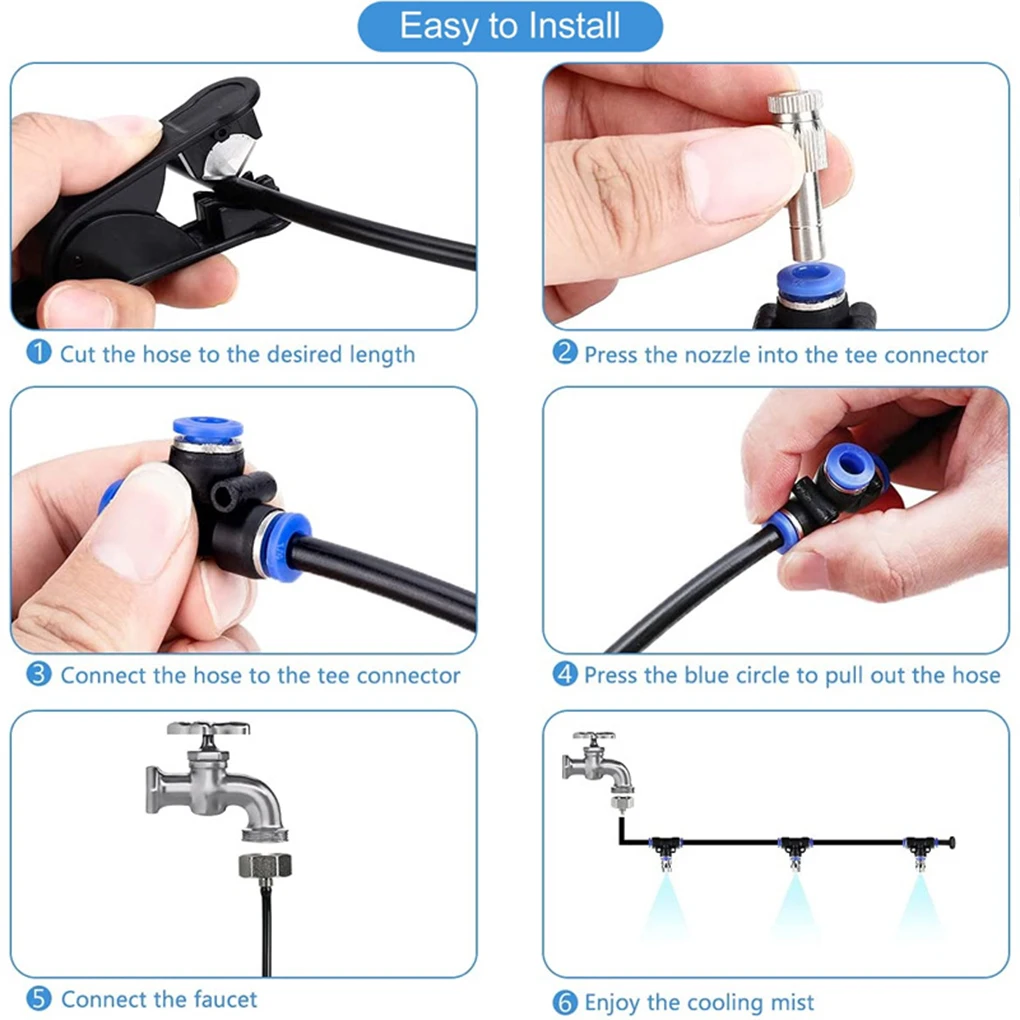 Easy to Install

1 Cut the hose to the desired length

2 Press the nozzle into the tee connector

3 Connect the hose to the tee connector

4 Press the blue circle to pull out the hose

5 Connect the faucet

6 Enjoy the cooling mist