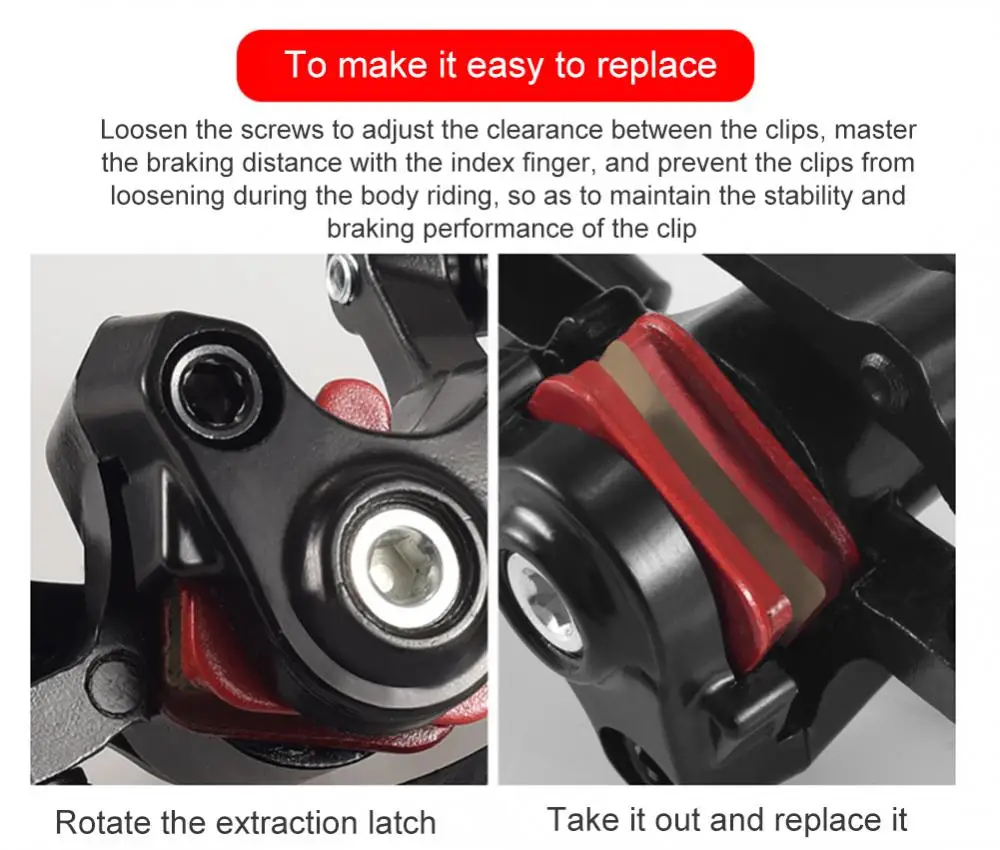 To make it easy to replace

Loosen the screws to adjust the clearance between the clips, master the braking distance with the index finger, and prevent the clips from loosening during the body riding, so as to maintain the stability and braking performance of the clip

Rotate the extraction latch

Take it out and replace it