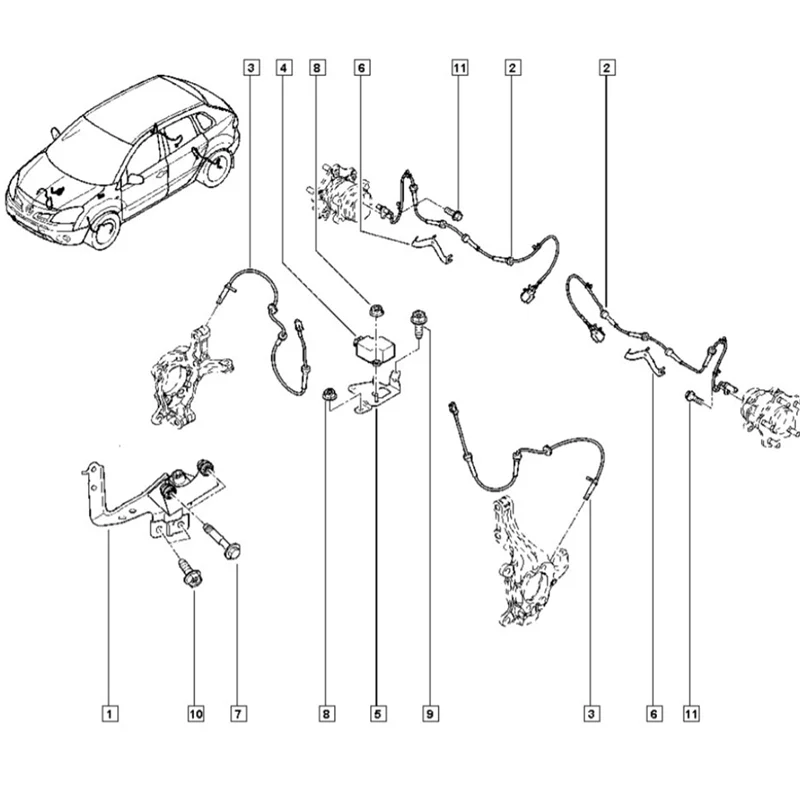 3
4
8
6
11
2
2
1
10
7
8
5
9
3
6
11