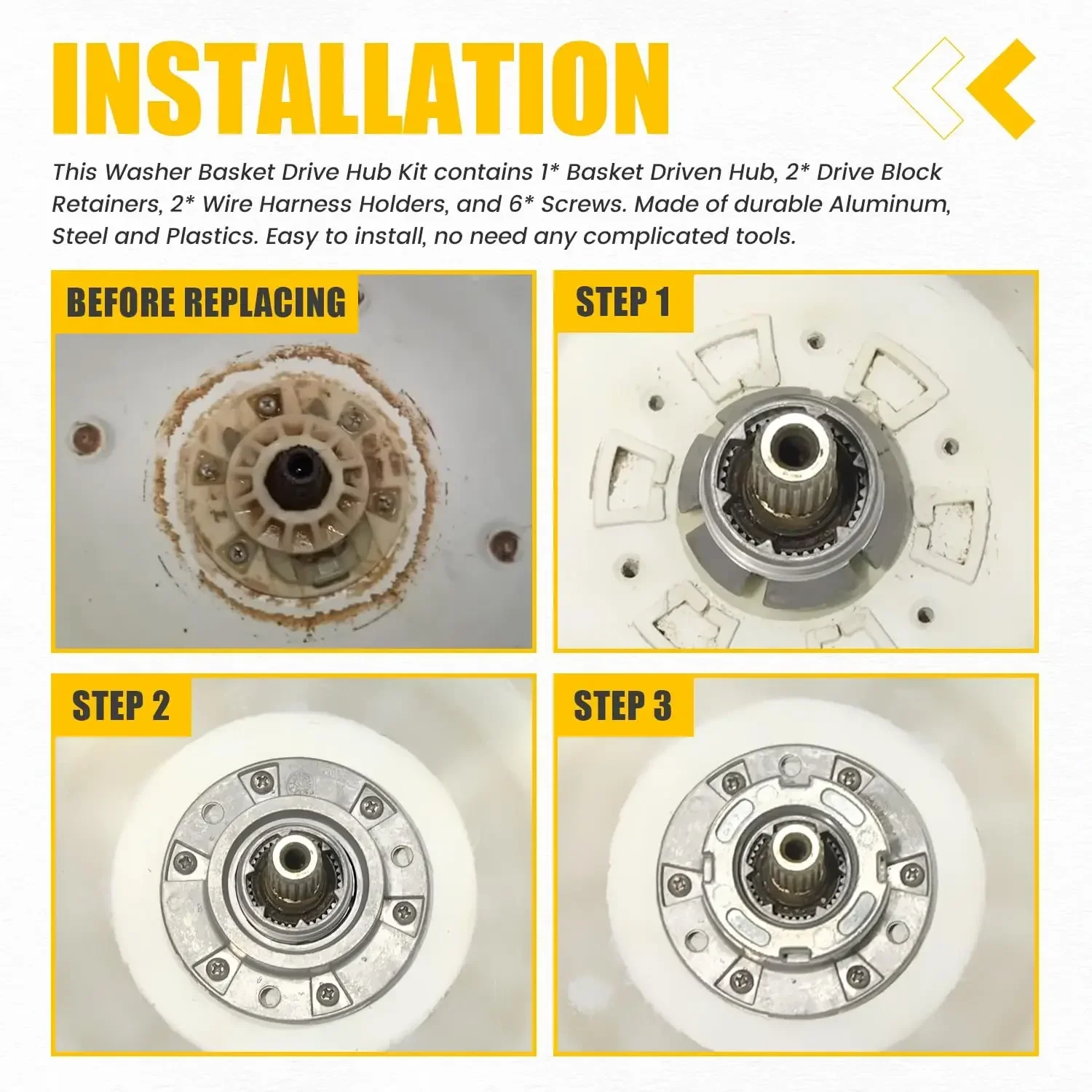 INSTALLATION

This Washer Basket Drive Hub Kit contains 1* Basket Driven Hub, 2* Drive Block Retainers, 2* Wire Harness Holders, and 6* Screws. Made of durable Aluminum, Steel and Plastics. Easy to install, no need any complicated tools.

BEFORE REPLACING

STEP 1

STEP 2

STEP 3