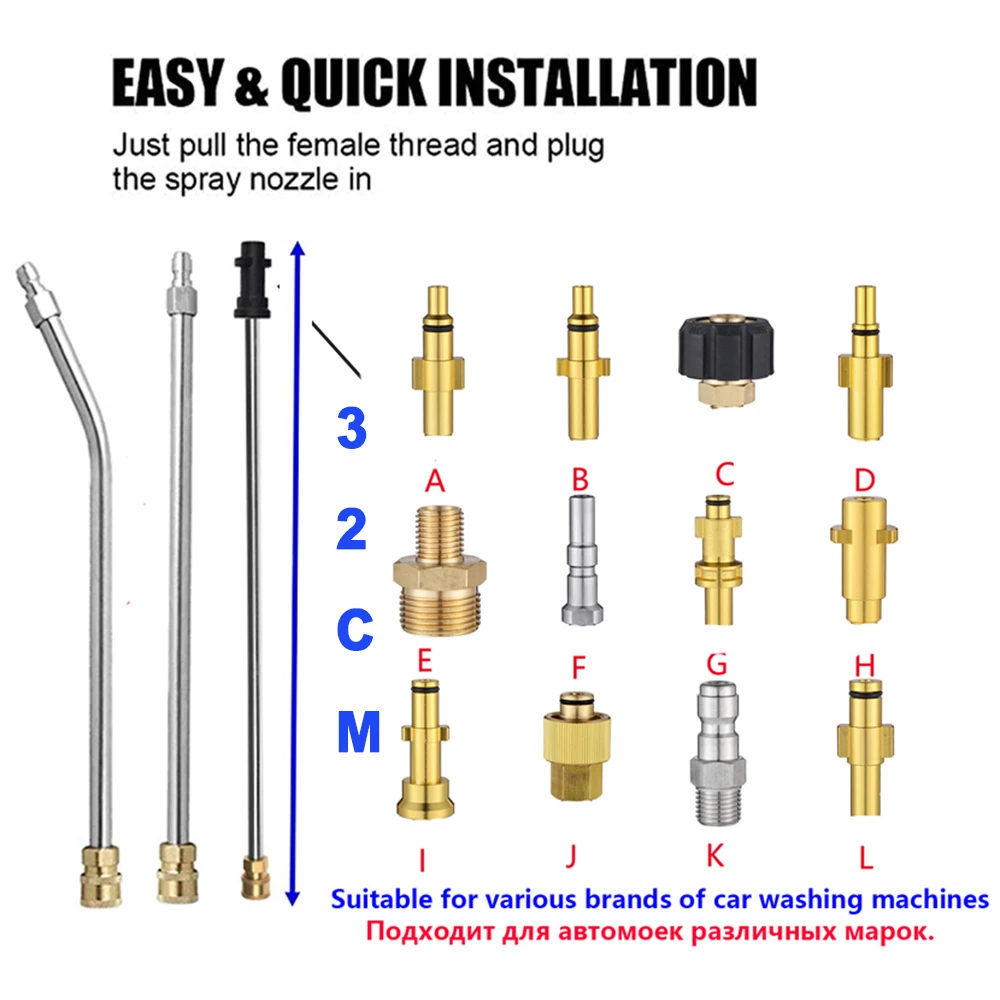 EASY & QUICK INSTALLATION

Just pull the female thread and plug the spray nozzle in

3
2
C
M

A B C D
E F G H
I J K L

Suitable for various brands of car washing machines
Подходит для автомоек различных марок.