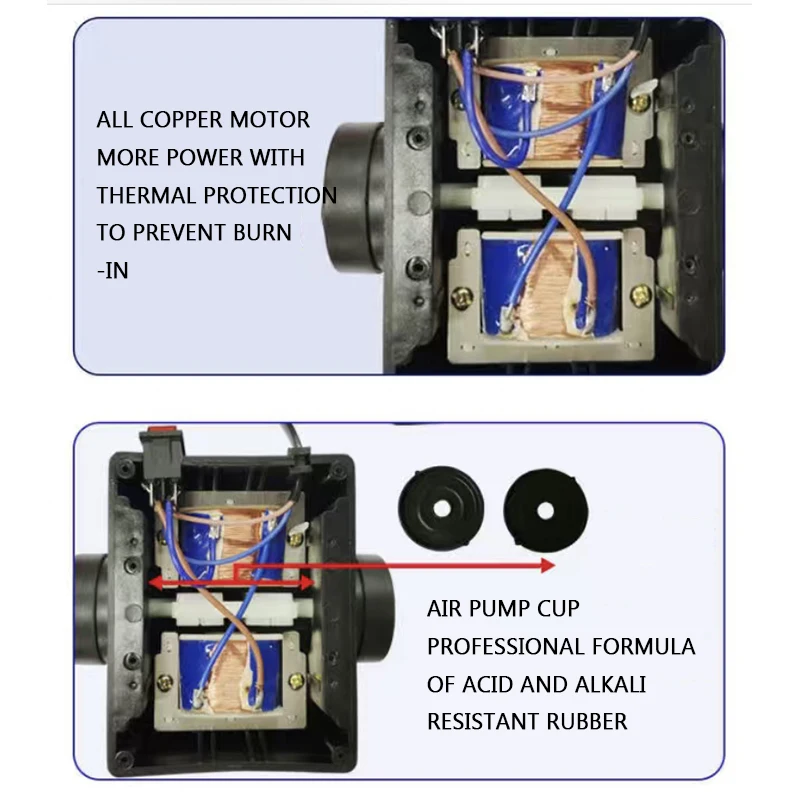 ALL COPPER MOTOR MORE POWER WITH THERMAL PROTECTION TO PREVENT BURN -IN

AIR PUMP CUP PROFESSIONAL FORMULA OF ACID AND ALKALI RESISTANT RUBBER