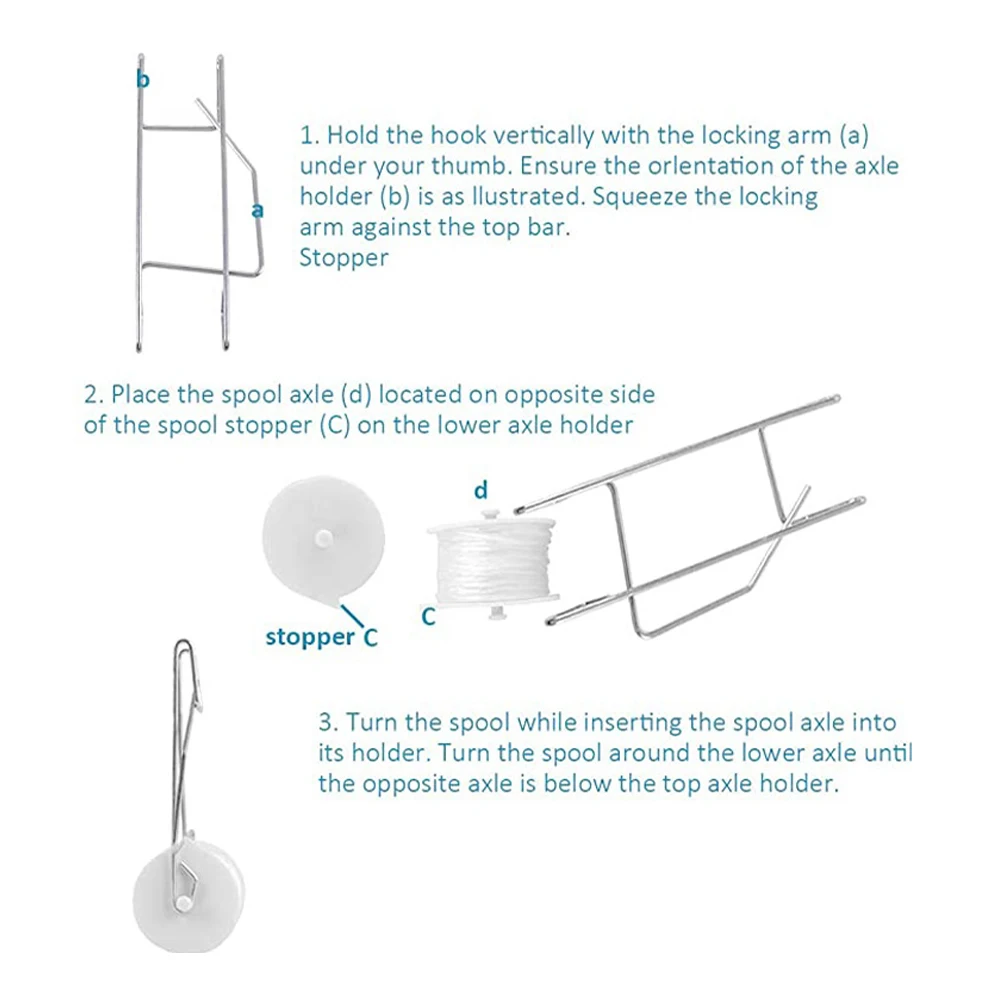 b

a

1. Hold the hook vertically with the locking arm (a) under your thumb. Ensure the orlentation of the axle holder (b) is as llustrated. Squeeze the locking arm against the top bar.
Stopper

2. Place the spool axle (d) located on opposite side of the spool stopper (C) on the lower axle holder

d

C

stopper C

3. Turn the spool while inserting the spool axle into its holder. Turn the spool around the lower axle until the opposite axle is below the top axle holder.