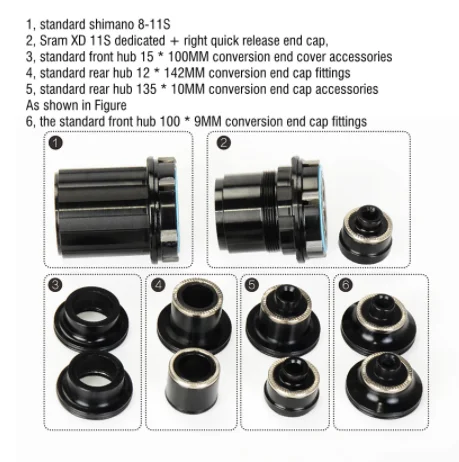 1, standard shimano 8-11S
2, Sram XD 11S dedicated + right quick release end cap,
3, standard front hub 15 * 100MM conversion end cover accessories
4, standard rear hub 12 * 142MM conversion end cap fittings
5, standard rear hub 135 * 10MM conversion end cap accessories
As shown in Figure
6, the standard front hub 100 * 9MM conversion end cap fittings

1

2

3

4

5

6