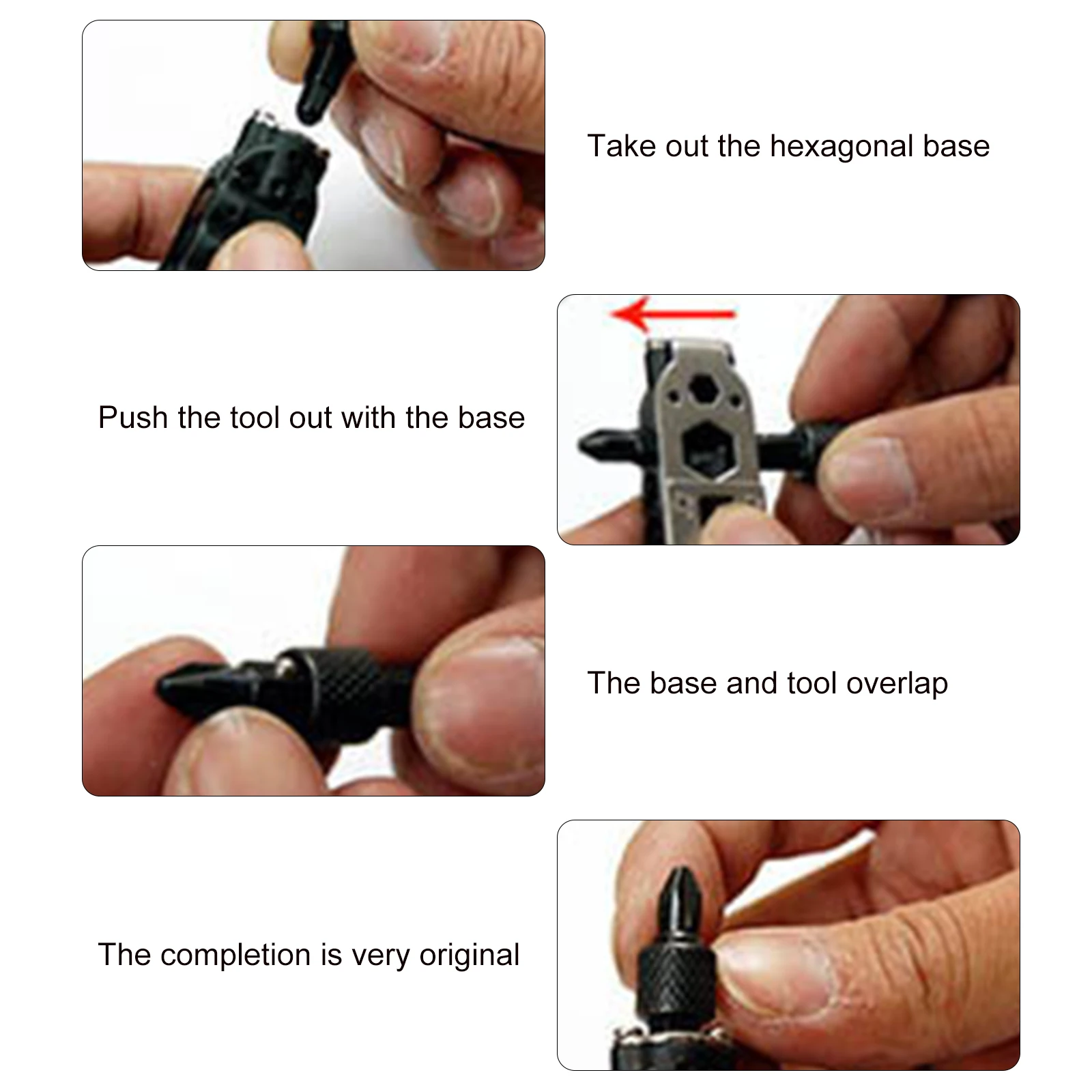 Take out the hexagonal base

Push the tool out with the base

The base and tool overlap

The completion is very original