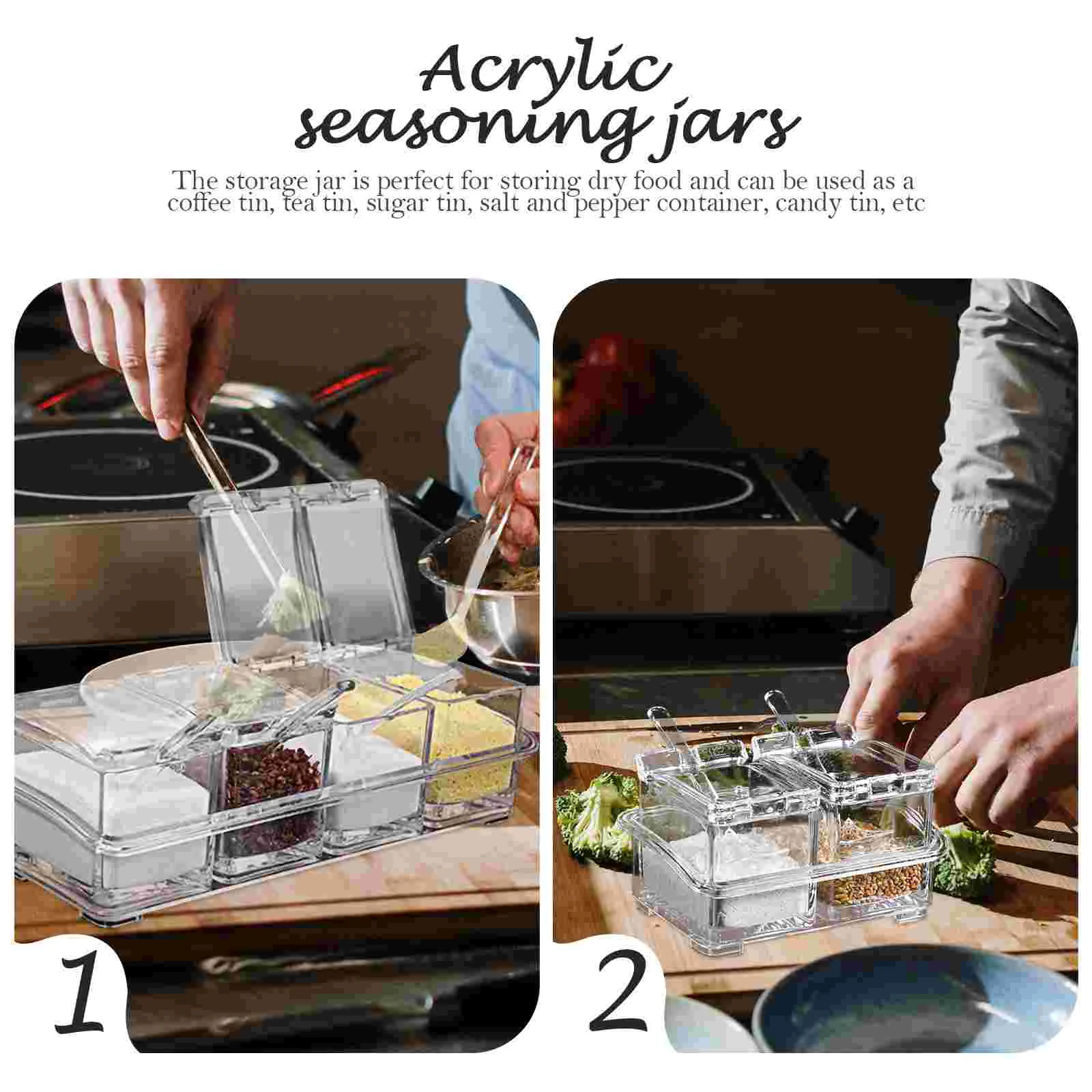 Acrylic seasoning jars

The storage jar is perfect for storing dry food and can be used as a coffee tin, tea tin, sugar tin, salt and pepper container, candy tin, etc

1

2