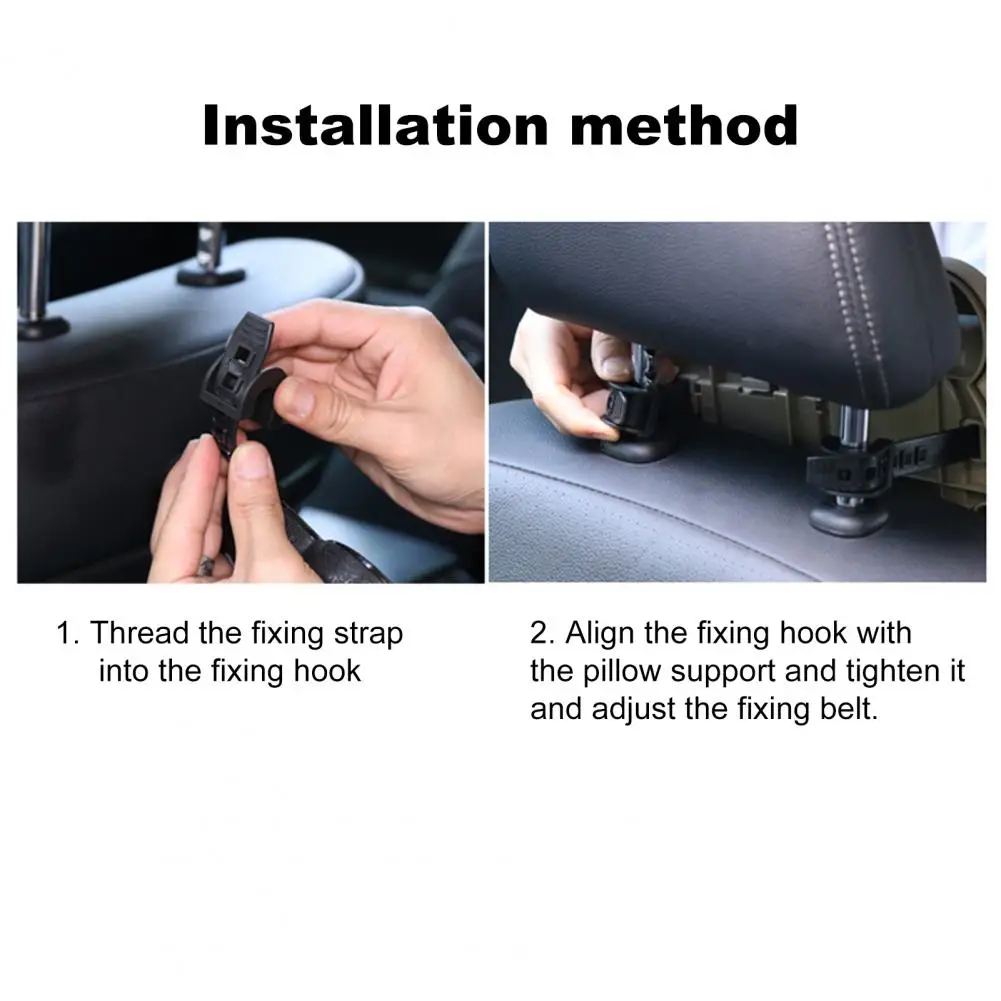 Installation method

1. Thread the fixing strap into the fixing hook

2. Align the fixing hook with the pillow support and tighten it and adjust the fixing belt.