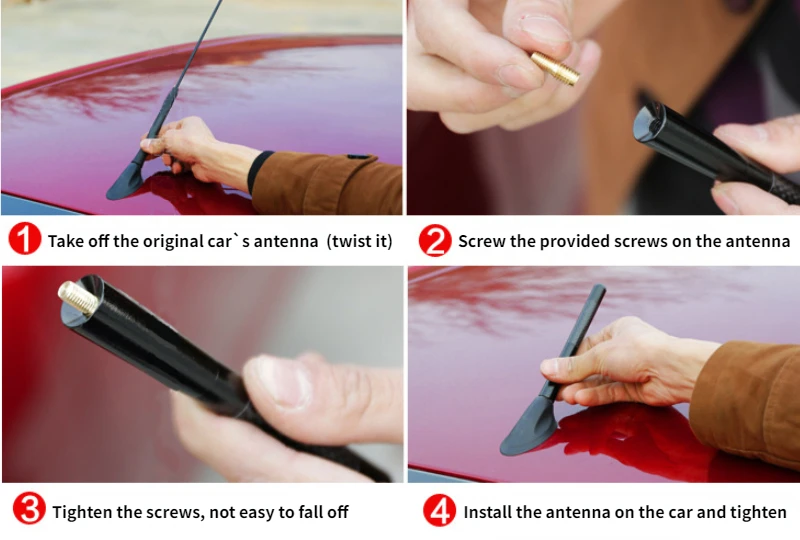 1 Take off the original car`s antenna (twist it)

2 Screw the provided screws on the antenna

3 Tighten the screws, not easy to fall off

4 Install the antenna on the car and tighten