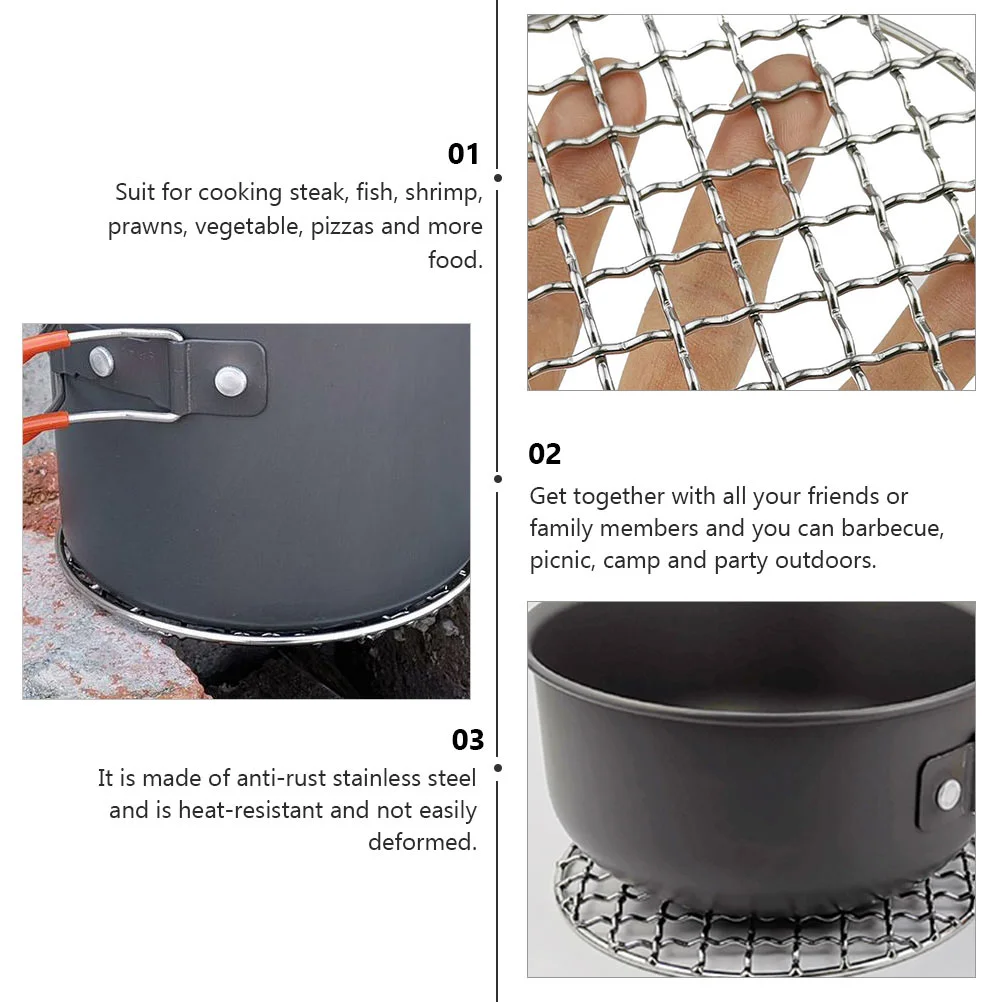 01
Suit for cooking steak, fish, shrimp, prawns, vegetable, pizzas and more food.

02
Get together with all your friends or family members and you can barbecue, picnic, camp and party outdoors.

03
It is made of anti-rust stainless steel and is heat-resistant and not easily deformed.