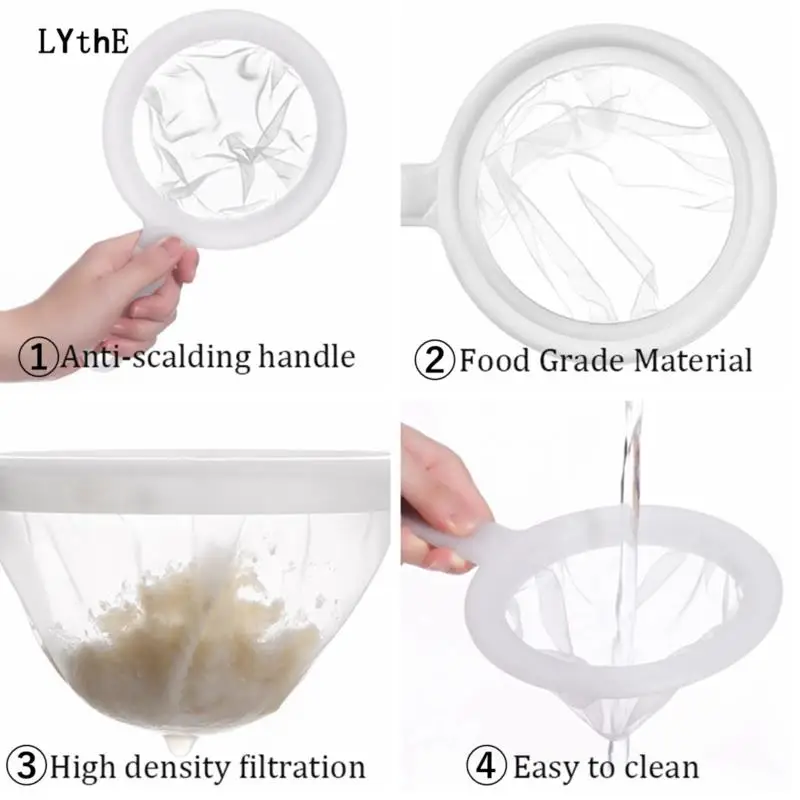 LYthE

①Anti-scalding handle

②Food Grade Material

③High density filtration

④Easy to clean